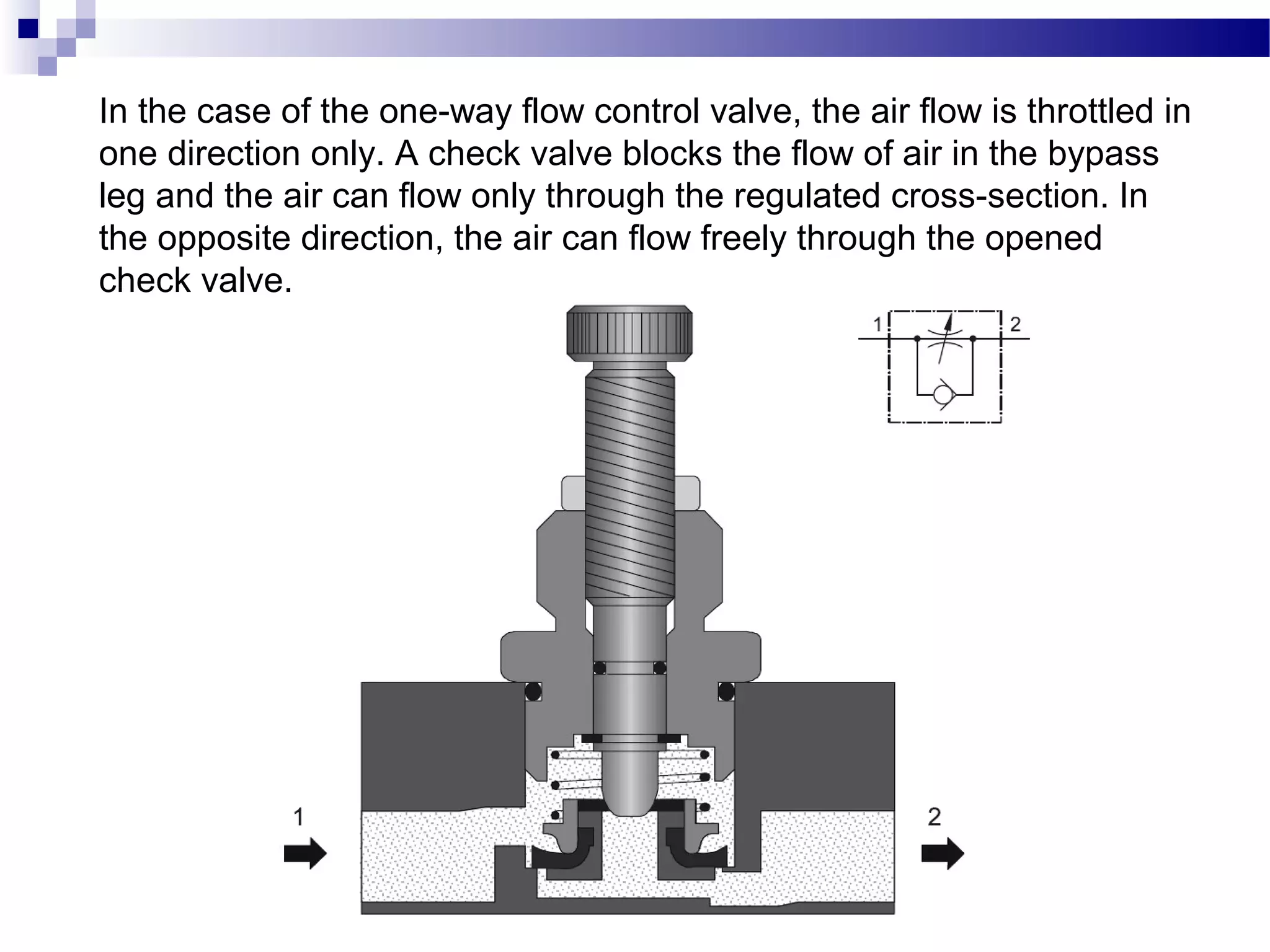 In the case of the one-way flow control valve, the air flow is throttled in one direction only. A check valve blocks the flow of air in the bypass leg and the air can flow only through the regulated cross-section. In the opposite direction, the air can flow freely through the opened check valve.

1

2

1

2