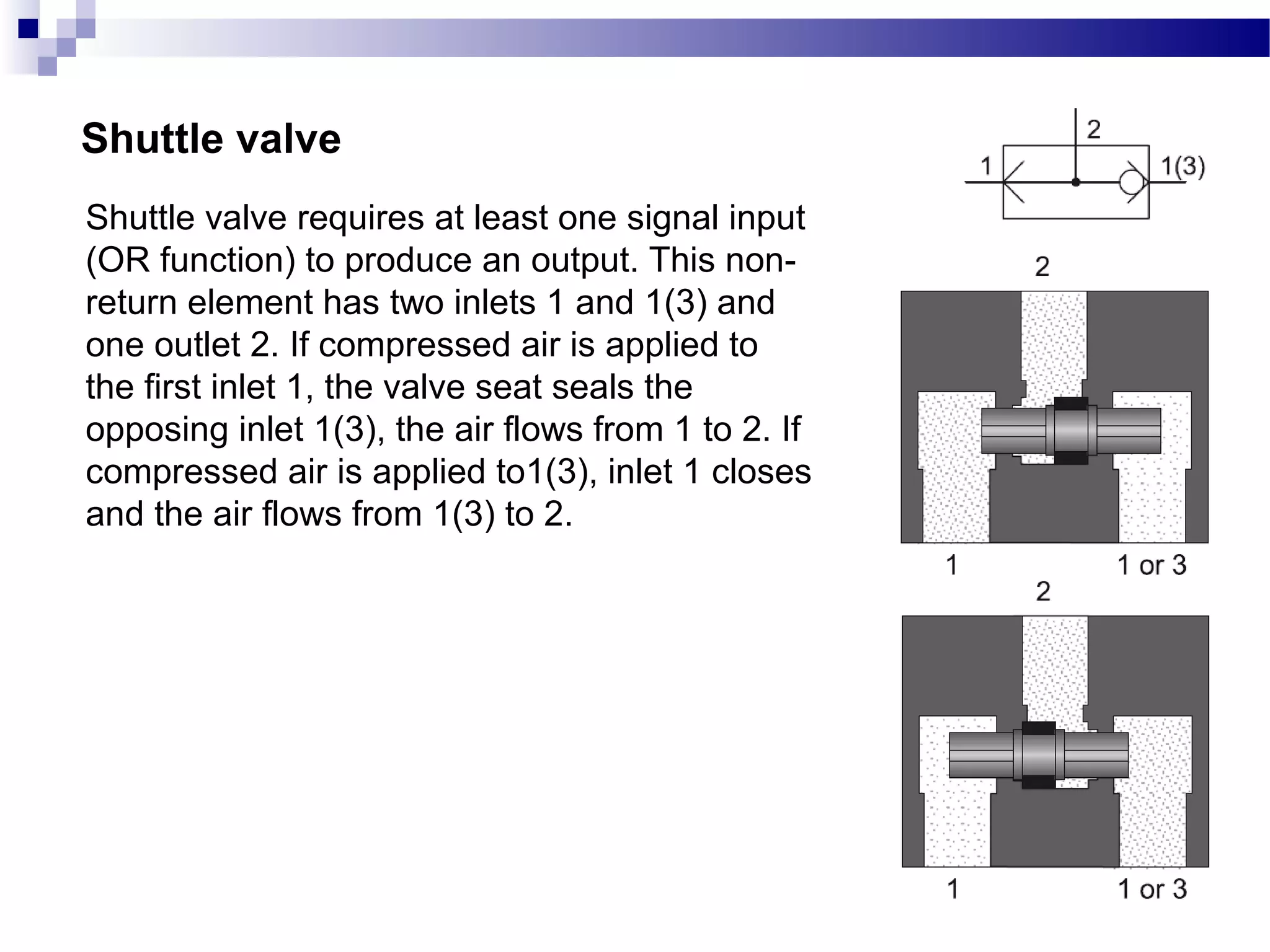 Shuttle valve

Shuttle valve requires at least one signal input (OR function) to produce an output. This non-return element has two inlets 1 and 1(3) and one outlet 2. If compressed air is applied to the first inlet 1, the valve seat seals the opposing inlet 1(3), the air flows from 1 to 2. If compressed air is applied to1(3), inlet 1 closes and the air flows from 1(3) to 2.

2
1
1(3)

2
1
1 or 3

2
1
1 or 3