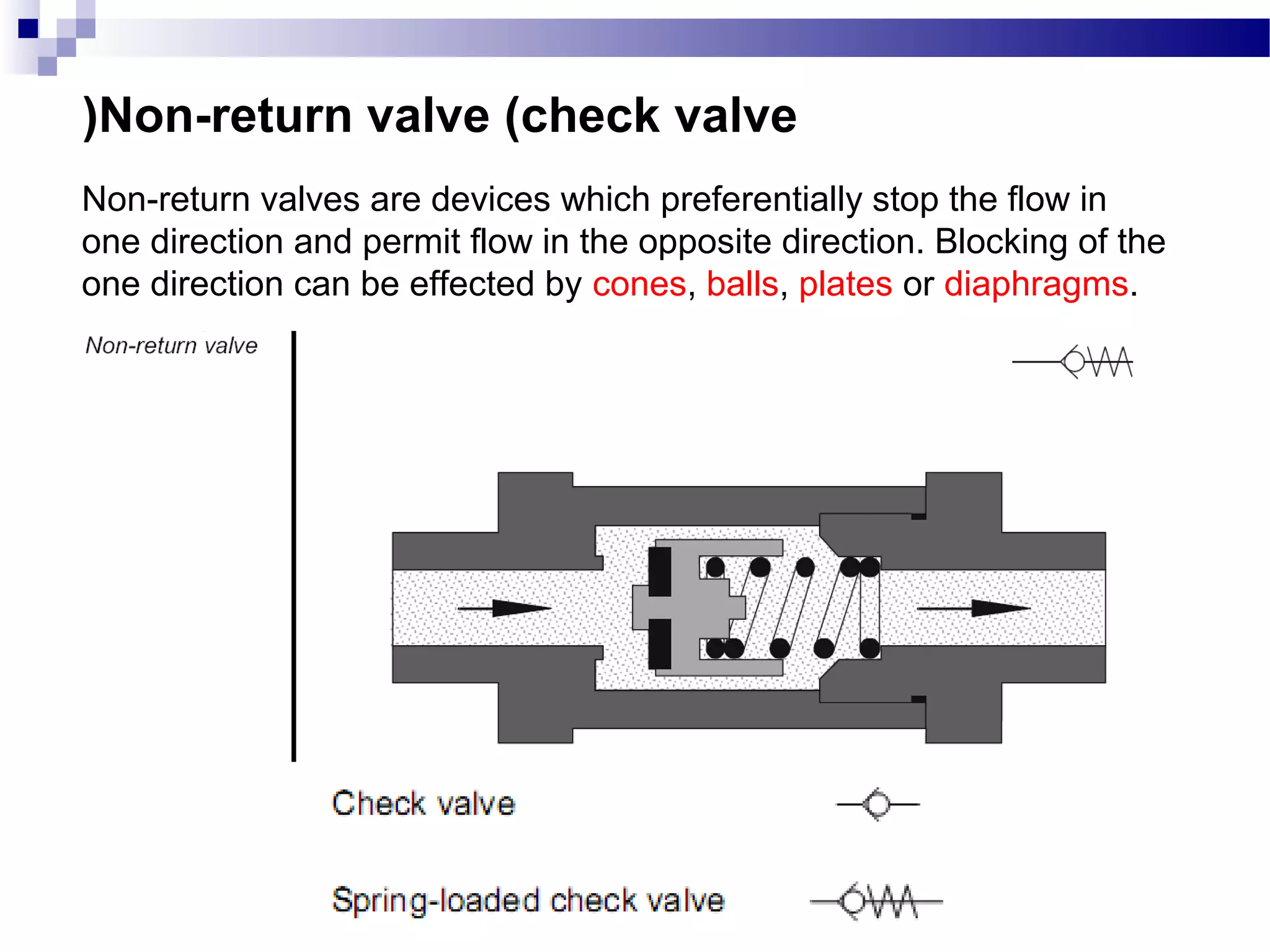 )Non-return valve (check valve

Non-return valves are devices which preferentially stop the flow in one direction and permit flow in the opposite direction. Blocking of the one direction can be effected by cones, balls, plates or diaphragms.

Non-return valve

Check valve

Spring-loaded check valve