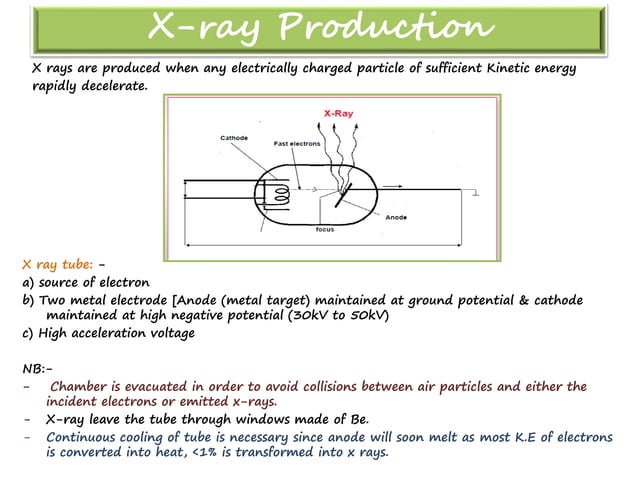 X-ray Production

X rays are produced when any electrically charged particle of sufficient Kinetic energy rapidly decelerate.

X-Ray
Cathode
Fast electrons
Anode
focus

X ray tube: -
a) source of electron
b) Two metal electrode [Anode (metal target) maintained at ground potential & cathode maintained at high negative potential (30kV to 50kV)
c) High acceleration voltage

NB:-
- Chamber is evacuated in order to avoid collisions between air particles and either the incident electrons or emitted x-rays.
- X-ray leave the tube through windows made of Be.
- Continuous cooling of tube is necessary since anode will soon melt as most K.E of electrons is converted into heat, <1% is transformed into x rays.