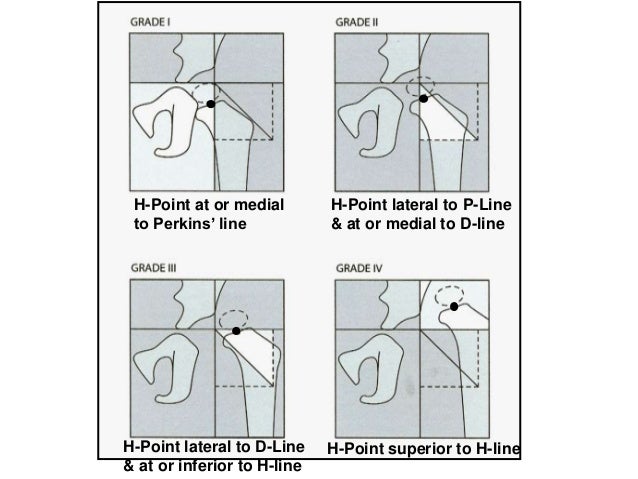 GRADE I

H-Point at or medial to Perkins' line

GRADE II

H-Point lateral to P-Line & at or medial to D-line

GRADE III

H-Point lateral to D-Line & at or inferior to H-line

GRADE IV

H-Point superior to H-line