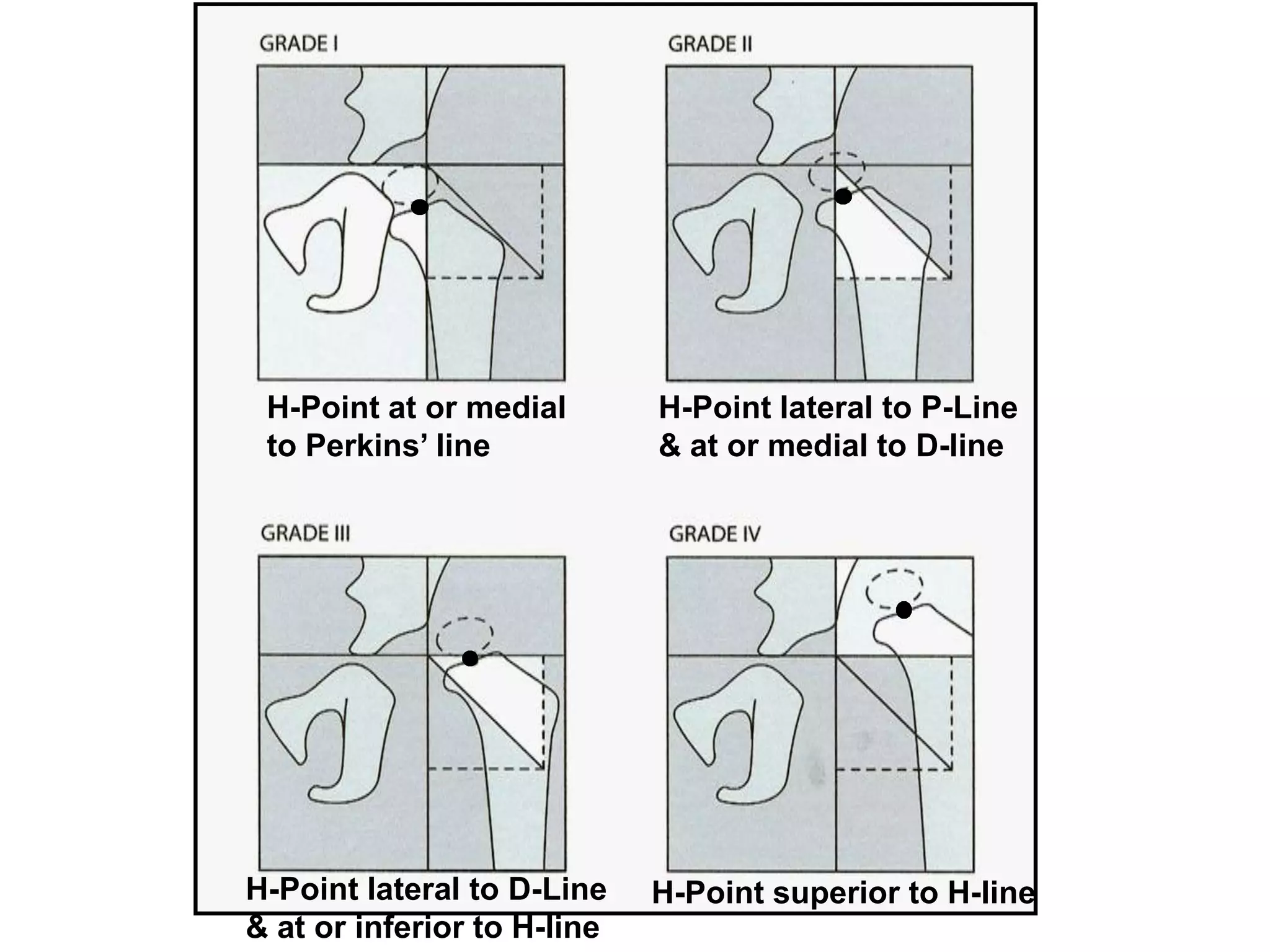 GRADE I

H-Point at or medial to Perkins' line

GRADE II

H-Point lateral to P-Line & at or medial to D-line

GRADE III

H-Point lateral to D-Line & at or inferior to H-line

GRADE IV

H-Point superior to H-line