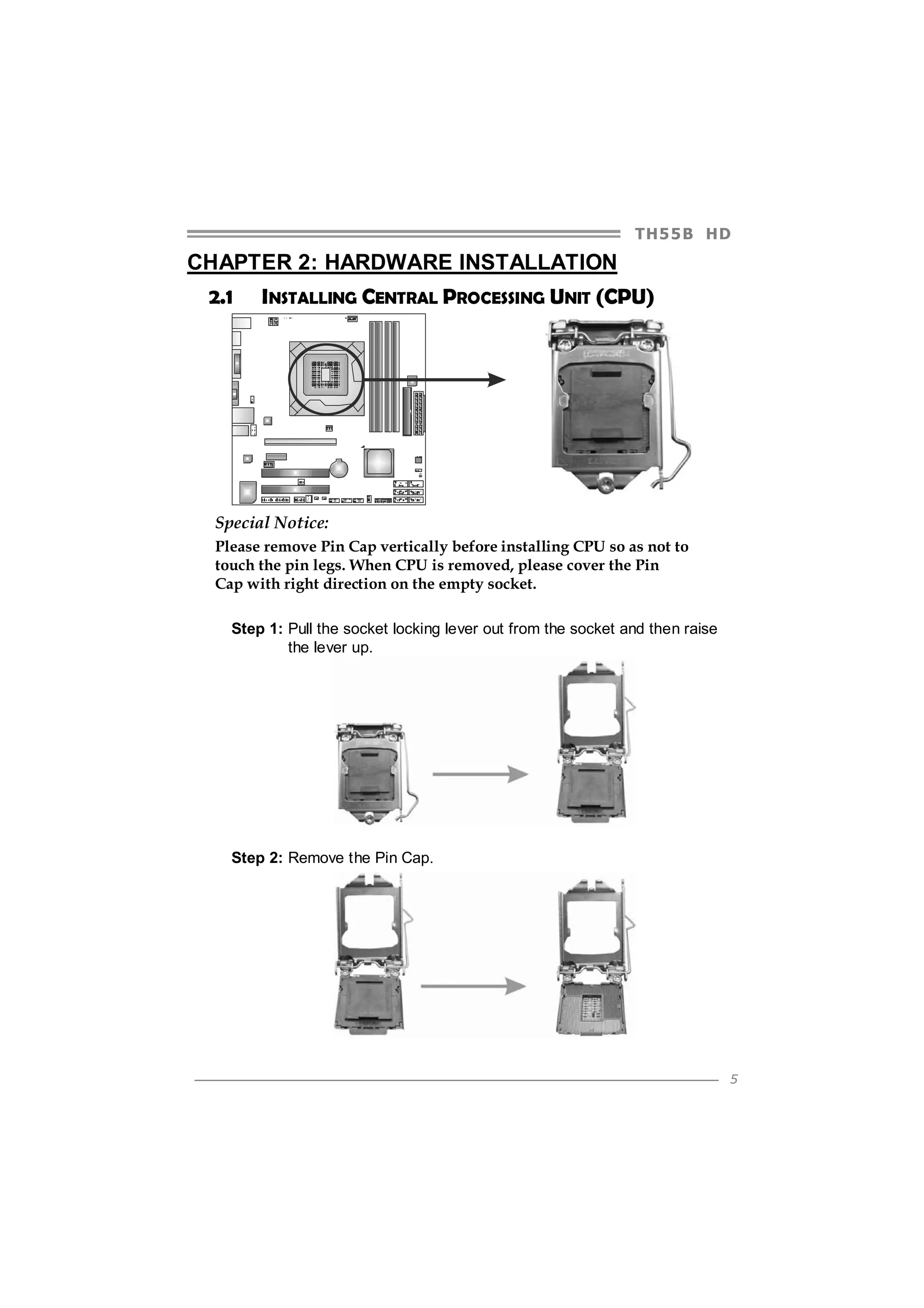 TH55B HD

CHAPTER 2: HARDWARE INSTALLATION

2.1 INSTALLING CENTRAL PROCESSING UNIT (CPU)

Special Notice:

Please remove Pin Cap vertically before installing CPU so as not to touch the pin legs. When CPU is removed, please cover the Pin Cap with right direction on the empty socket.

Step 1: Pull the socket locking lever out from the socket and then raise the lever up.

Step 2: Remove the Pin Cap.

5