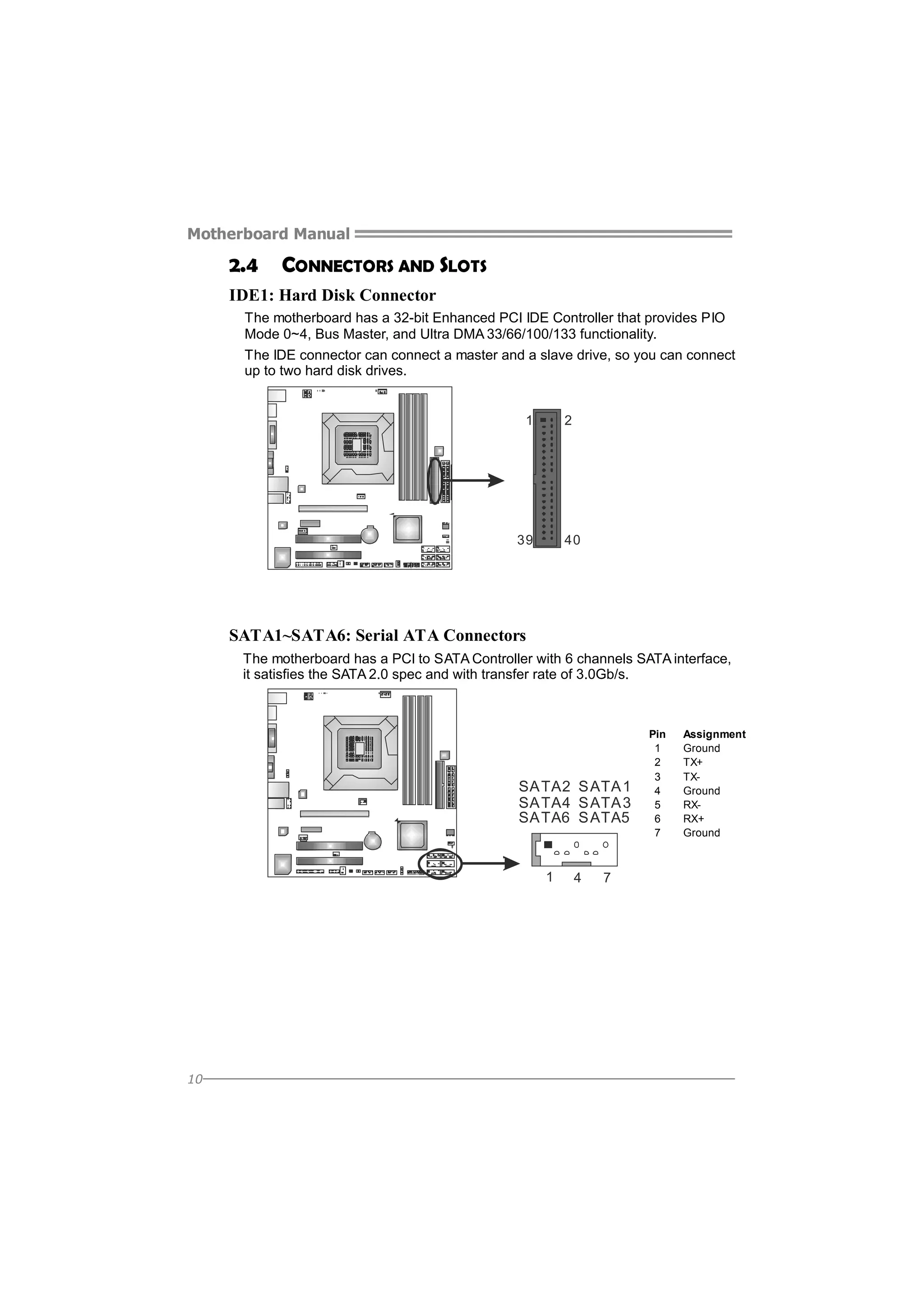 Motherboard Manual

2.4 CONNECTORS AND SLOTS

IDE1: Hard Disk Connector

The motherboard has a 32-bit Enhanced PCI IDE Controller that provides PIO Mode 0~4, Bus Master, and Ultra DMA 33/66/100/133 functionality.

The IDE connector can connect a master and a slave drive, so you can connect up to two hard disk drives.

1 2

39 40

SATA1~SATA6: Serial ATA Connectors

The motherboard has a PCI to SATA Controller with 6 channels SATA interface, it satisfies the SATA 2.0 spec and with transfer rate of 3.0Gb/s.

SATA2 SATA1
SATA4 SATA3
SATA6 SATA5

1 4 7

| Pin | Assignment |
|---|---|
| 1 | Ground |
| 2 | TX+ |
| 3 | TX- |
| 4 | Ground |
| 5 | RX- |
| 6 | RX+ |
| 7 | Ground |

10