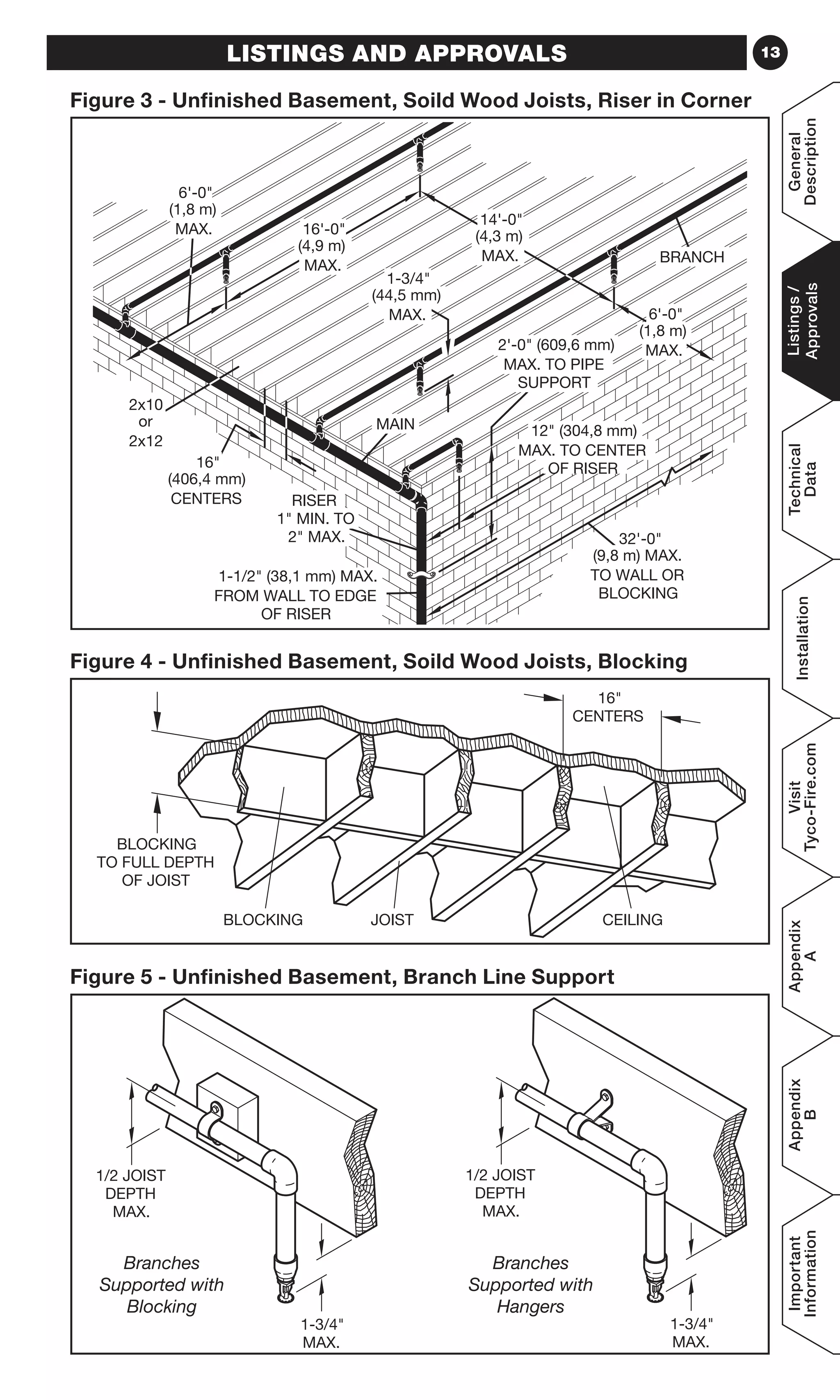 LISTINGS AND APPROVALS

13

Figure 3 - Unfinished Basement, Soild Wood Joists, Riser in Corner

6'-0" (1,8 m) MAX.

16'-0" (4,9 m) MAX.

14'-0" (4,3 m) MAX.

BRANCH

1-3/4" (44,5 mm) MAX.

6'-0" (1,8 m) MAX.

2'-0" (609,6 mm) MAX. TO PIPE SUPPORT

2x10 or 2x12

MAIN

12" (304,8 mm) MAX. TO CENTER OF RISER

16" (406,4 mm) CENTERS

RISER 1" MIN. TO 2" MAX.

32'-0" (9,8 m) MAX. TO WALL OR BLOCKING

1-1/2" (38,1 mm) MAX. FROM WALL TO EDGE OF RISER

Figure 4 - Unfinished Basement, Soild Wood Joists, Blocking

16" CENTERS

BLOCKING TO FULL DEPTH OF JOIST

BLOCKING

JOIST

CEILING

Figure 5 - Unfinished Basement, Branch Line Support

1/2 JOIST DEPTH MAX.

Branches Supported with Blocking

1-3/4" MAX.

1/2 JOIST DEPTH MAX.

Branches Supported with Hangers

1-3/4" MAX.

General Description

Listings / Approvals

Technical Data

Installation

Visit Tyco-Fire.com

Appendix A

Appendix B

Important Information