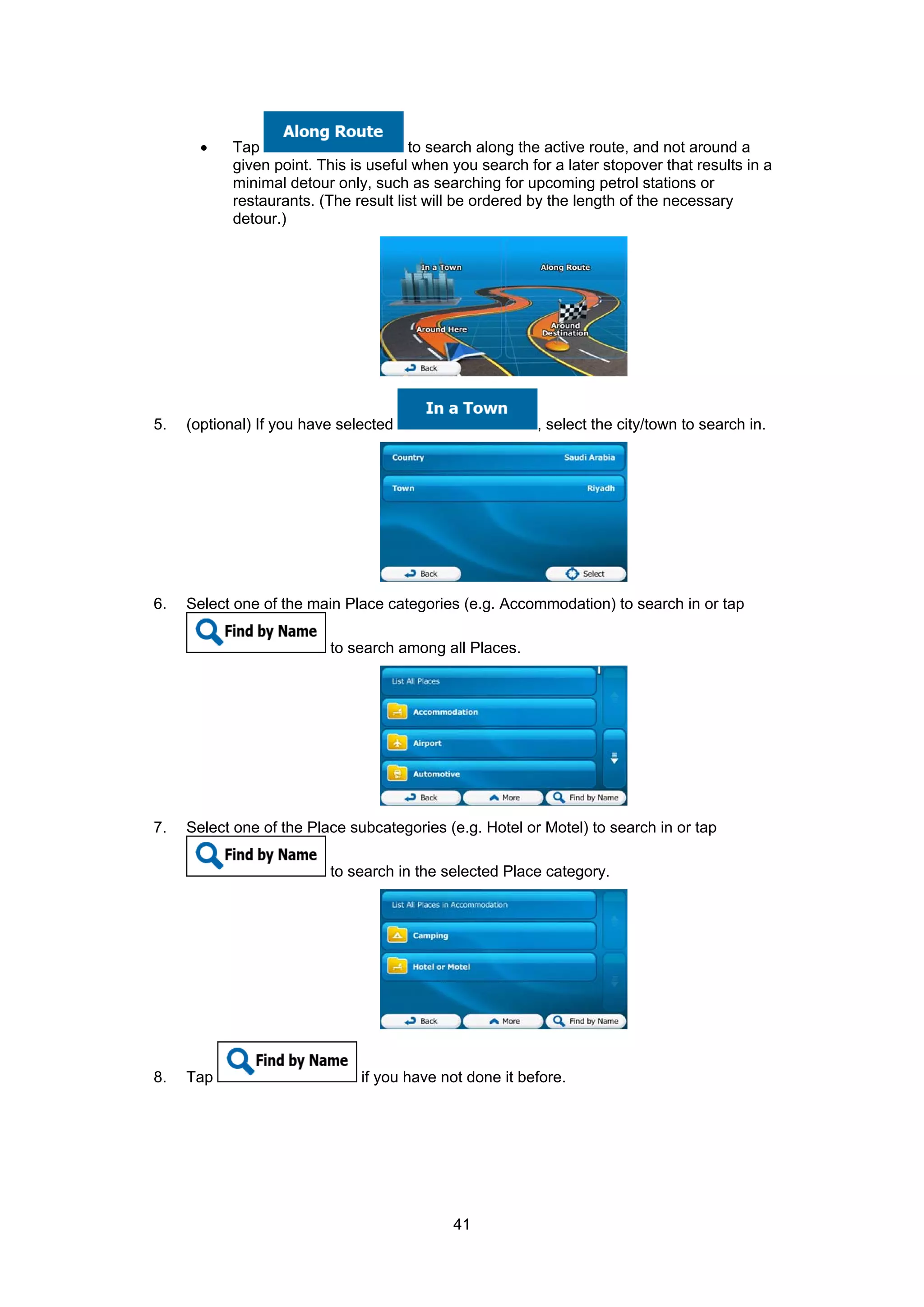 • Tap Along Route to search along the active route, and not around a given point. This is useful when you search for a later stopover that results in a minimal detour only, such as searching for upcoming petrol stations or restaurants. (The result list will be ordered by the length of the necessary detour.)

In a Town
Along Route
Around Here
Around Destination
Back

5. (optional) If you have selected In a Town, select the city/town to search in.

Country Saudi Arabia
Town Riyadh
Back Select

6. Select one of the main Place categories (e.g. Accommodation) to search in or tap Find by Name to search among all Places.

List All Places
Accommodation
Airport
Automotive
Back More Find by Name

7. Select one of the Place subcategories (e.g. Hotel or Motel) to search in or tap Find by Name to search in the selected Place category.

List All Places in Accommodation
Camping
Hotel or Motel
Back More Find by Name

8. Tap Find by Name if you have not done it before.

41