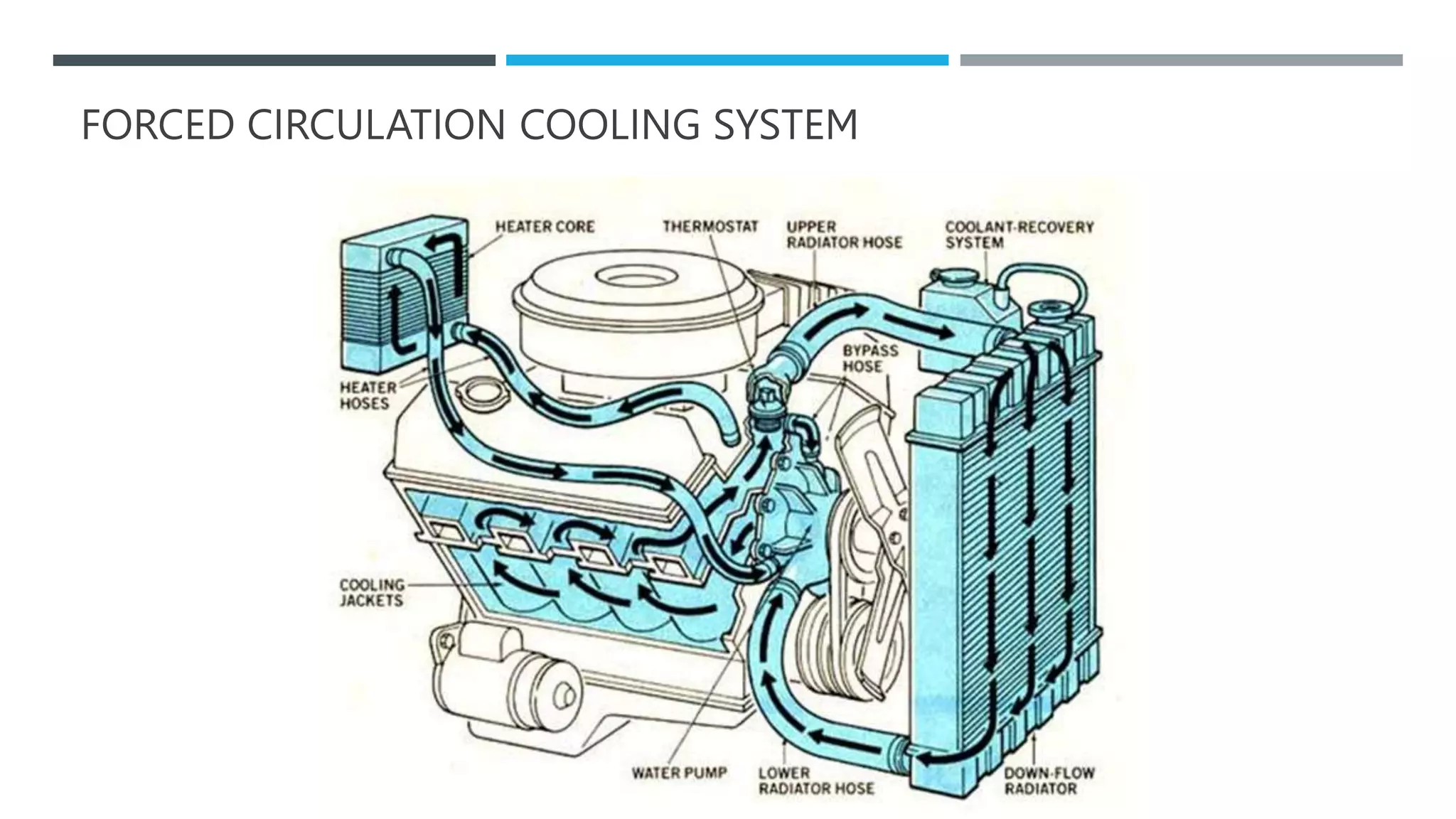 FORCED CIRCULATION COOLING SYSTEM

HEATER CORE
THERMOSTAT
UPPER RADIATOR HOSE
COOLANT-RECOVERY SYSTEM
BYPASS HOSE
HEATER HOSES
COOLING JACKETS
WATER PUMP
LOWER RADIATOR HOSE
DOWN-FLOW RADIATOR