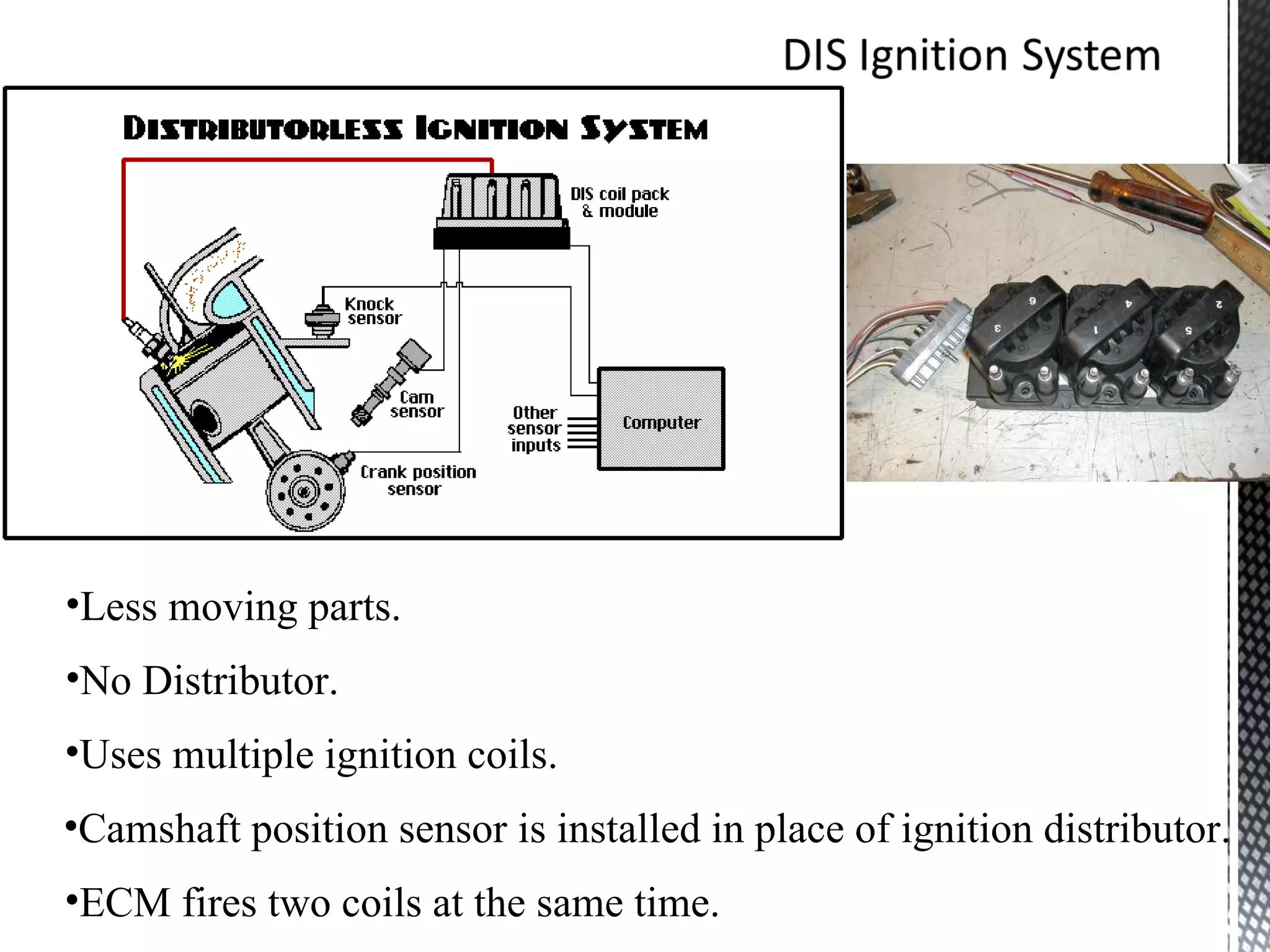 DIS Ignition System

DISTRIBUTORLESS IGNITION SYSTEM

DIS coil pack & module

Knock sensor

Cam sensor

Other sensor inputs

Computer

Crank position sensor

6 4 2 3 1 5

•Less moving parts.

•No Distributor.

•Uses multiple ignition coils.

•Camshaft position sensor is installed in place of ignition distributor.

•ECM fires two coils at the same time.