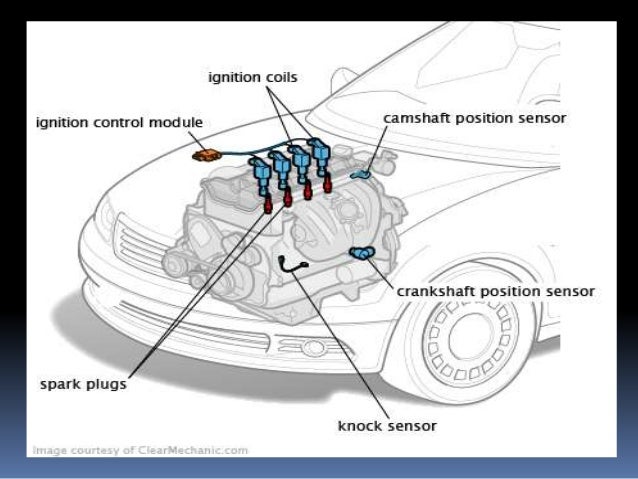 ignition coils
ignition control module
camshaft position sensor
crankshaft position sensor
spark plugs
knock sensor
Image courtesy of ClearMechanic.com