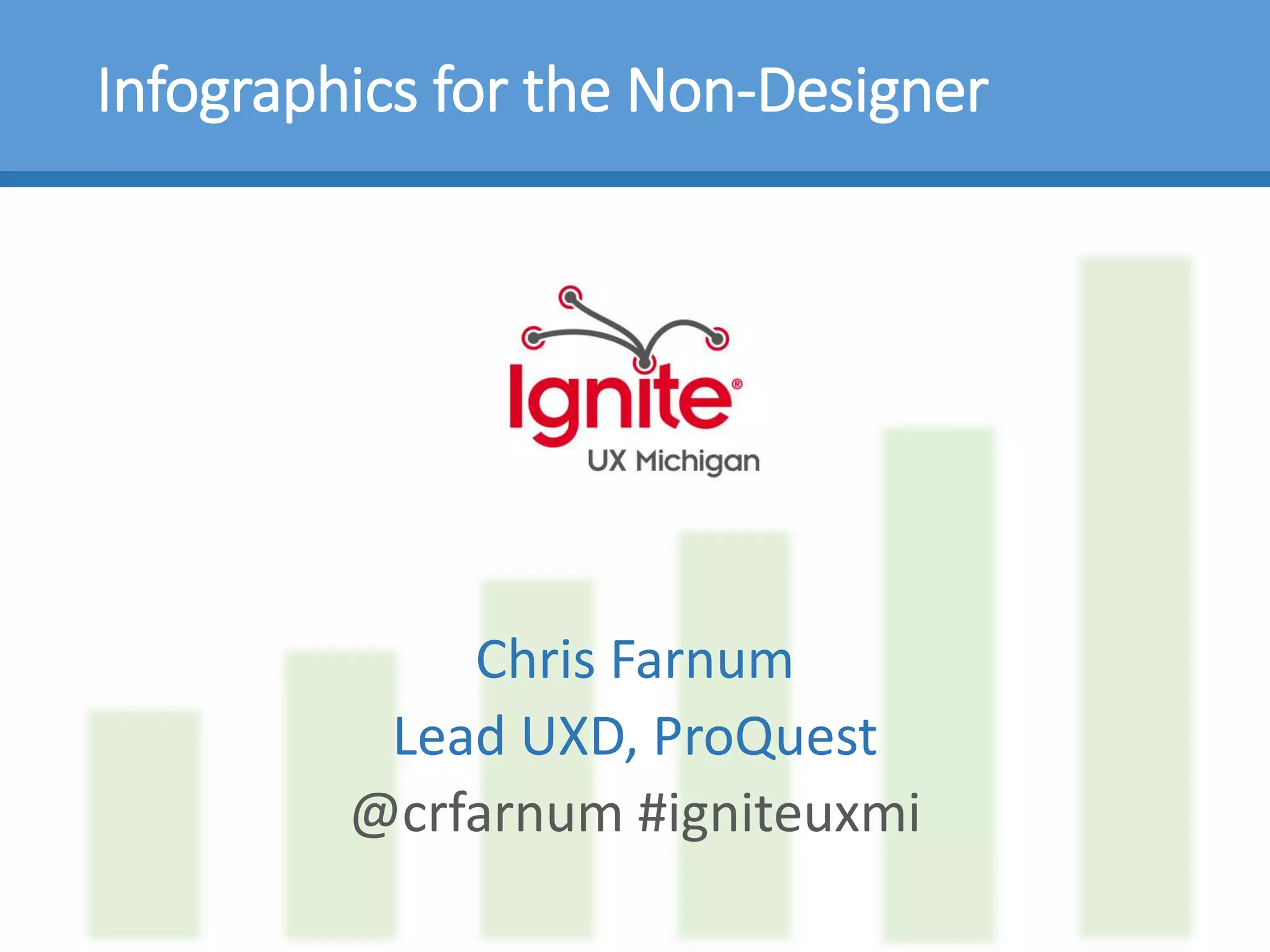 Infographics for the Non-Designer

Ignite®
UX Michigan

Chris Farnum
Lead UXD, ProQuest
@crfarnum #igniteuxmi