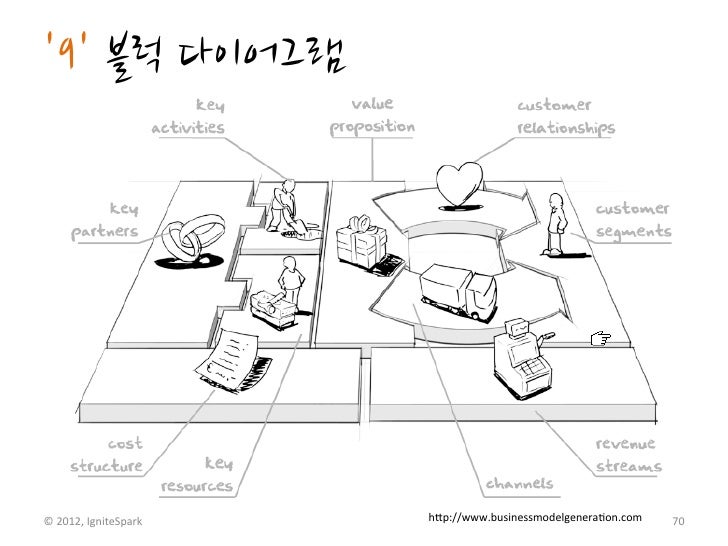 '9' 블럭 다이어그램

key activities

value proposition

customer relationships

key partners

customer segments

cost structure

key resources

channels

revenue streams

© 2012, IgniteSpark

http://www.businessmodelgeneration.com

70