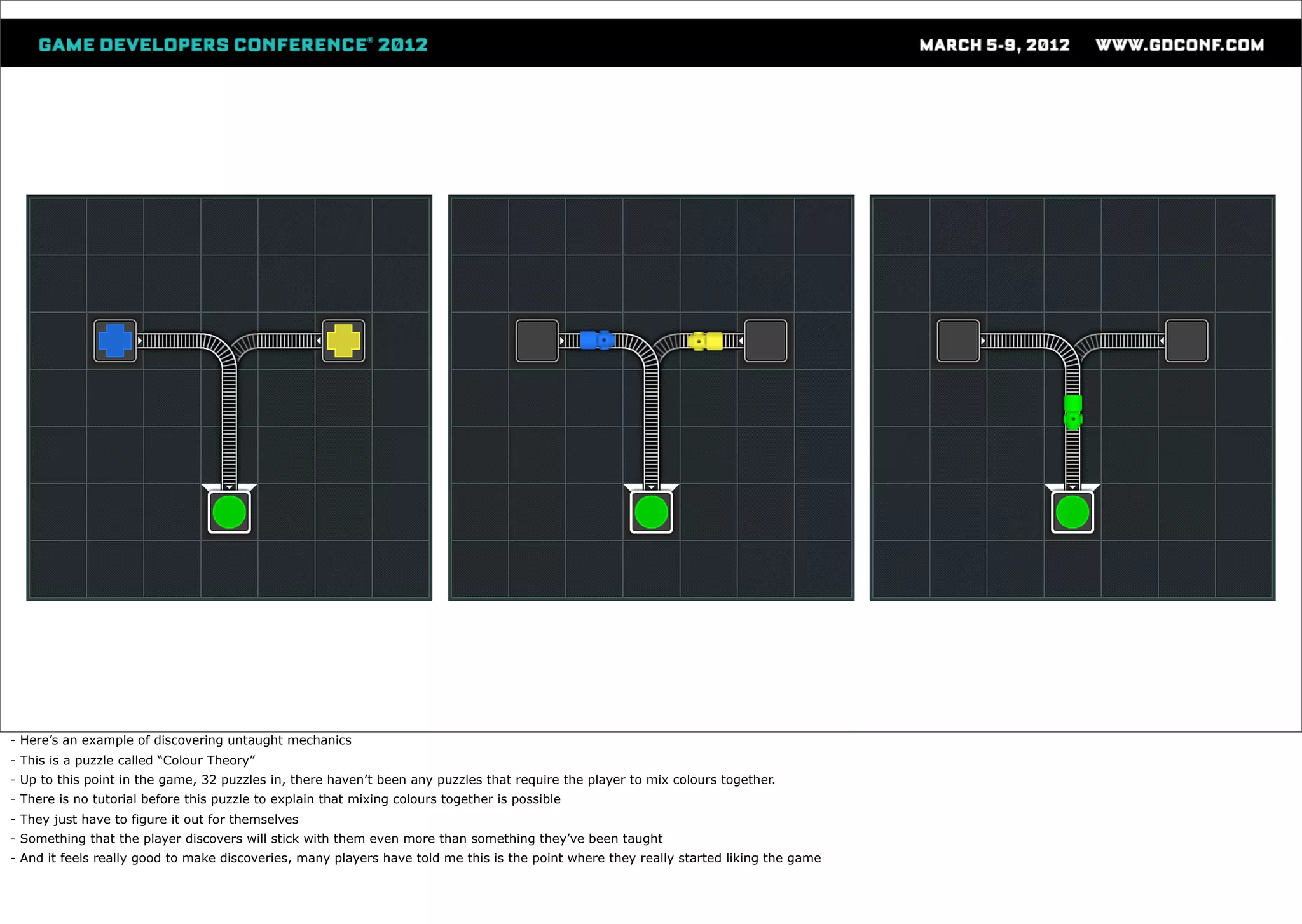 GAME DEVELOPERS CONFERENCE® 2012

MARCH 5-9, 2012 WWW.GDCONF.COM

- Here's an example of discovering untaught mechanics
- This is a puzzle called "Colour Theory"
- Up to this point in the game, 32 puzzles in, there haven't been any puzzles that require the player to mix colours together.
- There is no tutorial before this puzzle to explain that mixing colours together is possible
- They just have to figure it out for themselves
- Something that the player discovers will stick with them even more than something they've been taught
- And it feels really good to make discoveries, many players have told me this is the point where they really started liking the game