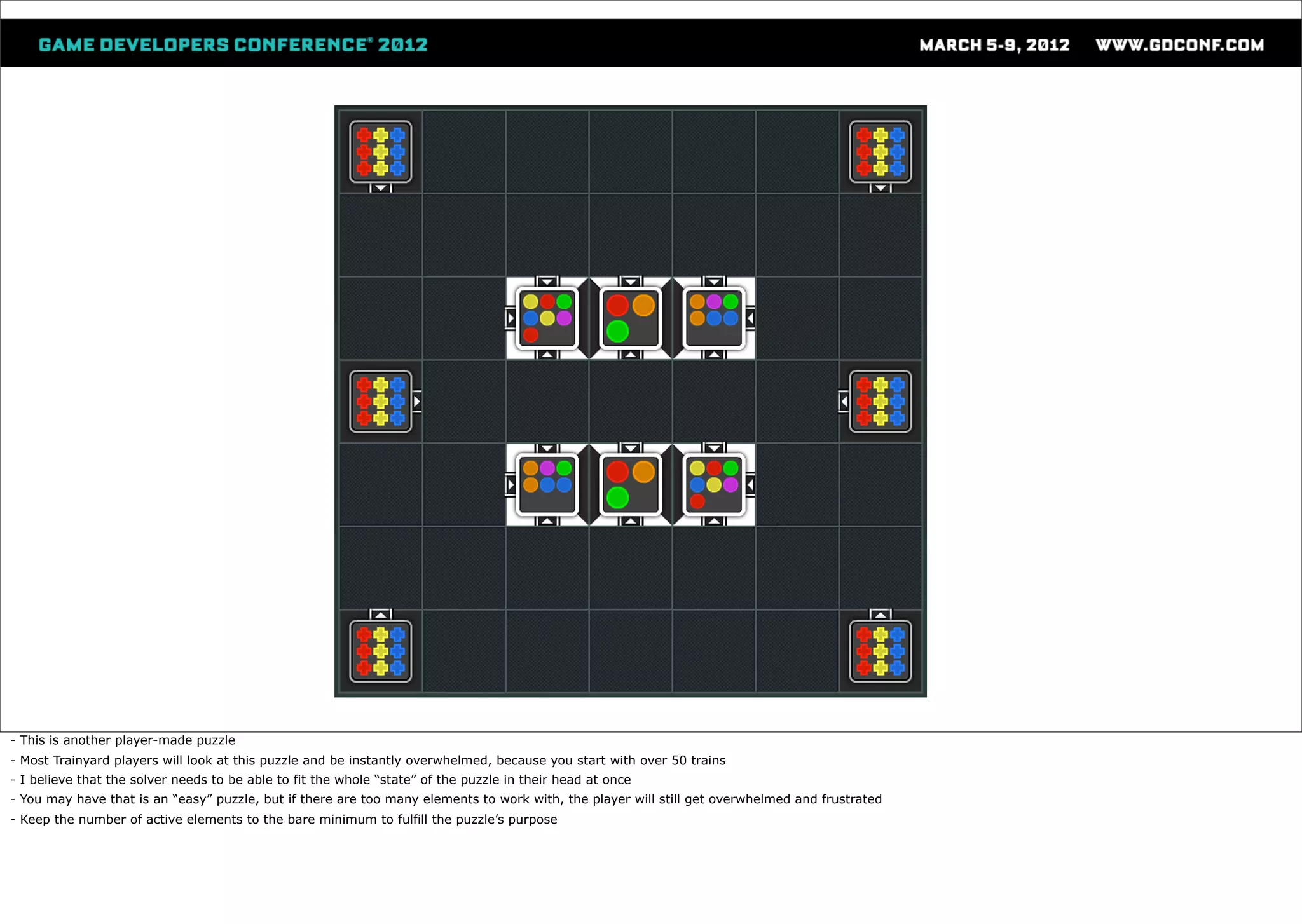 GAME DEVELOPERS CONFERENCE® 2012 MARCH 5-9, 2012 WWW.GDCONF.COM

- This is another player-made puzzle
- Most Trainyard players will look at this puzzle and be instantly overwhelmed, because you start with over 50 trains
- I believe that the solver needs to be able to fit the whole “state” of the puzzle in their head at once
- You may have that is an “easy” puzzle, but if there are too many elements to work with, the player will still get overwhelmed and frustrated
- Keep the number of active elements to the bare minimum to fulfill the puzzle’s purpose