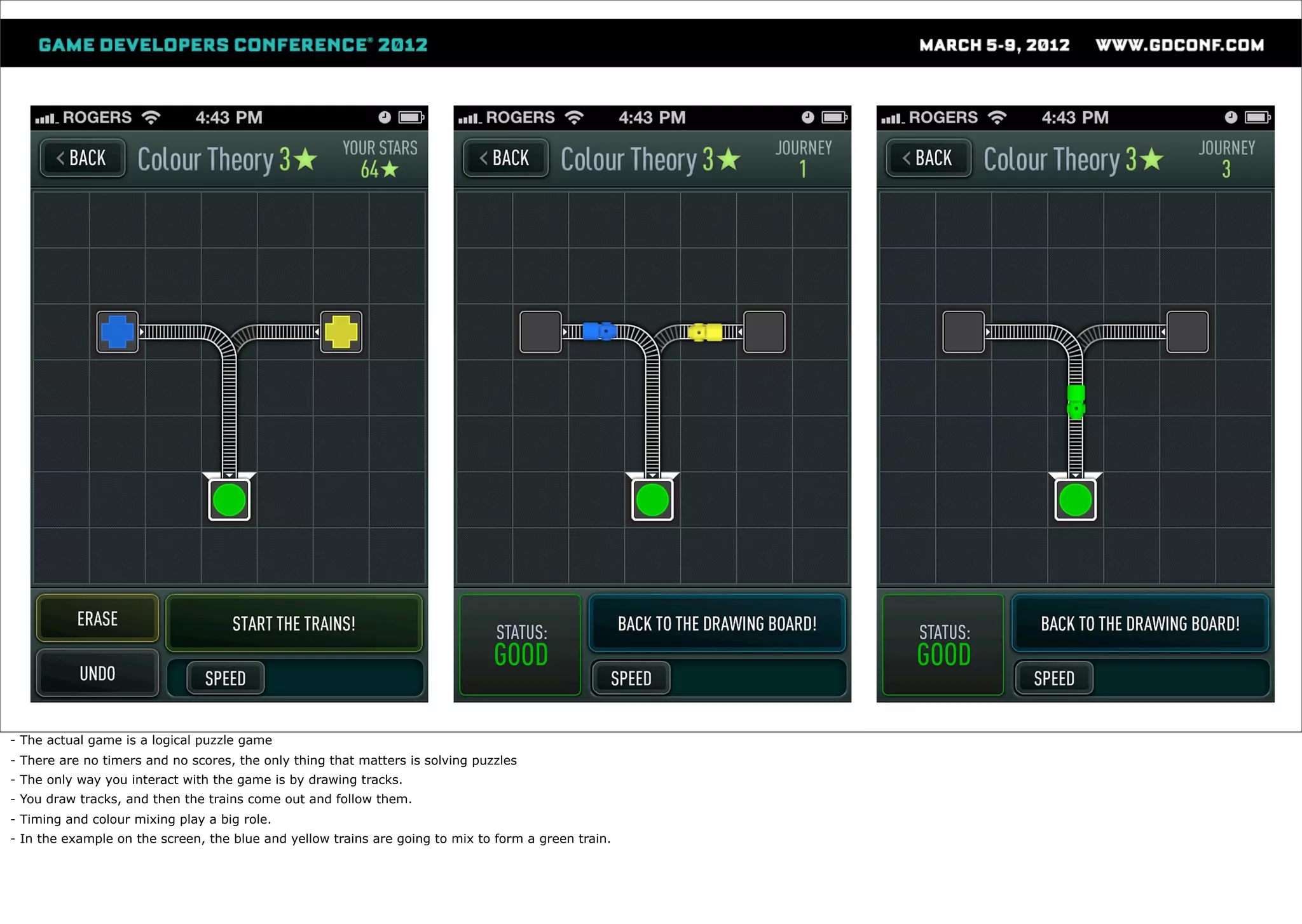 GAME DEVELOPERS CONFERENCE® 2012

MARCH 5-9, 2012 WWW.GDCONF.COM

ROGERS 4:43 PM

BACK Colour Theory 3★ YOUR STARS 64★

ERASE

START THE TRAINS!

UNDO

SPEED

ROGERS 4:43 PM

BACK Colour Theory 3★ JOURNEY 1

STATUS: GOOD

BACK TO THE DRAWING BOARD!

SPEED

ROGERS 4:43 PM

BACK Colour Theory 3★ JOURNEY 3

STATUS: GOOD

BACK TO THE DRAWING BOARD!

SPEED

- The actual game is a logical puzzle game
- There are no timers and no scores, the only thing that matters is solving puzzles
- The only way you interact with the game is by drawing tracks.
- You draw tracks, and then the trains come out and follow them.
- Timing and colour mixing play a big role.
- In the example on the screen, the blue and yellow trains are going to mix to form a green train.