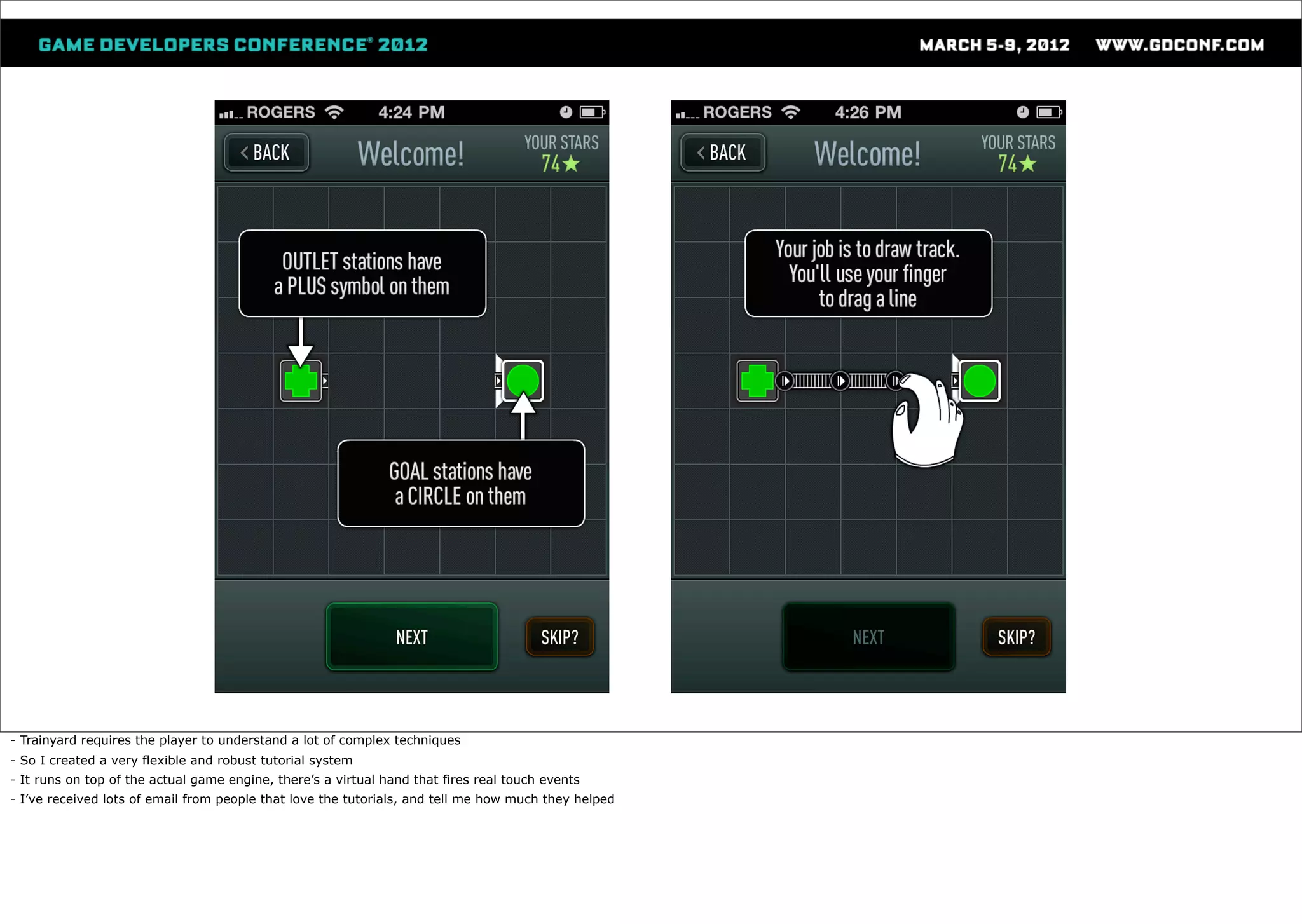 GAME DEVELOPERS CONFERENCE® 2012

MARCH 5-9, 2012 WWW.GDCONF.COM

ROGERS 4:24 PM

< BACK

Welcome!

YOUR STARS
74★

OUTLET stations have a PLUS symbol on them

GOAL stations have a CIRCLE on them

NEXT

SKIP?

ROGERS 4:26 PM

< BACK

Welcome!

YOUR STARS
74★

Your job is to draw track. You'll use your finger to drag a line

NEXT

SKIP?

- Trainyard requires the player to understand a lot of complex techniques
- So I created a very flexible and robust tutorial system
- It runs on top of the actual game engine, there's a virtual hand that fires real touch events
- I've received lots of email from people that love the tutorials, and tell me how much they helped