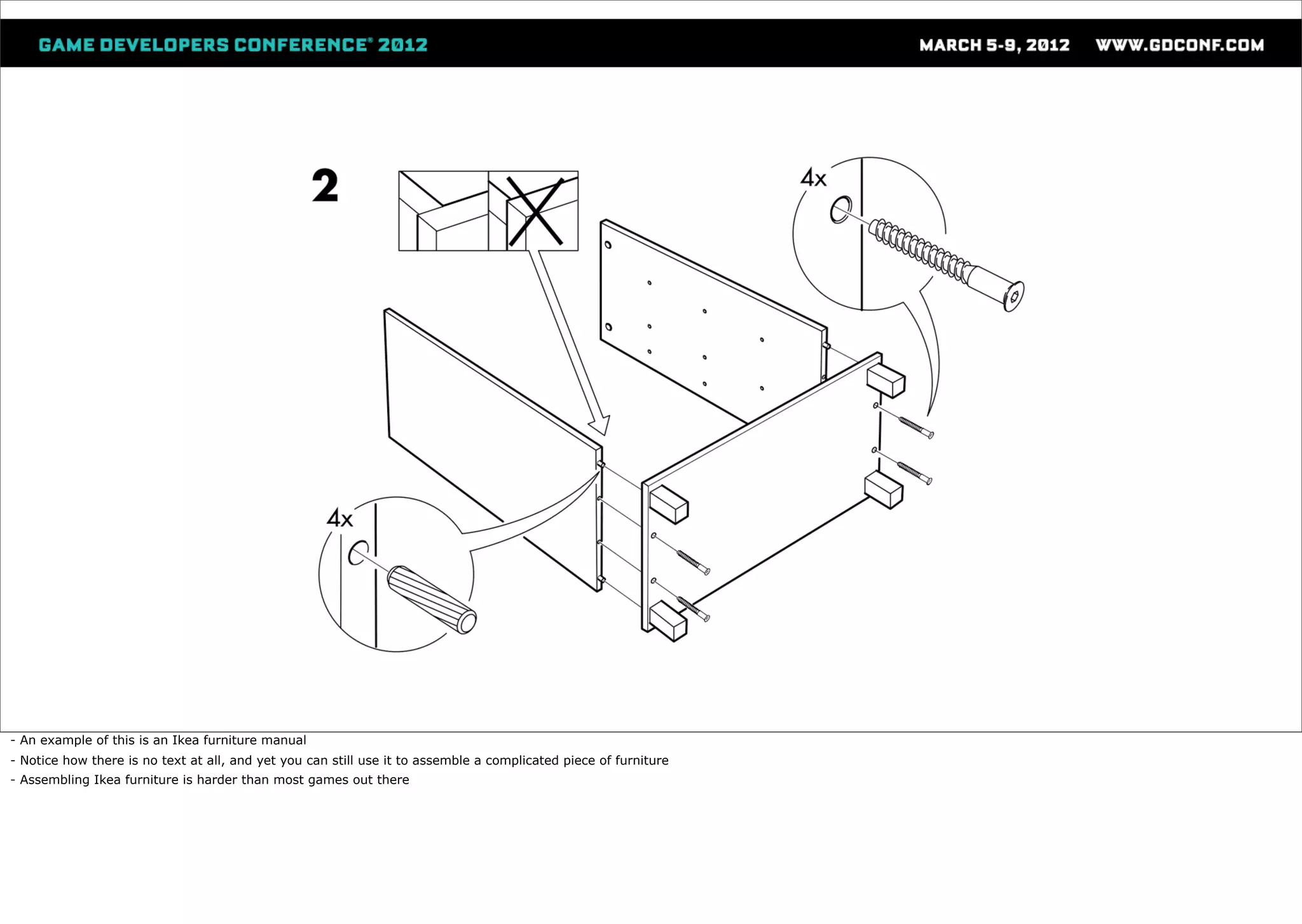 GAME DEVELOPERS CONFERENCE® 2012 MARCH 5-9, 2012 WWW.GDCONF.COM

2

4x

4x

- An example of this is an Ikea furniture manual
- Notice how there is no text at all, and yet you can still use it to assemble a complicated piece of furniture
- Assembling Ikea furniture is harder than most games out there