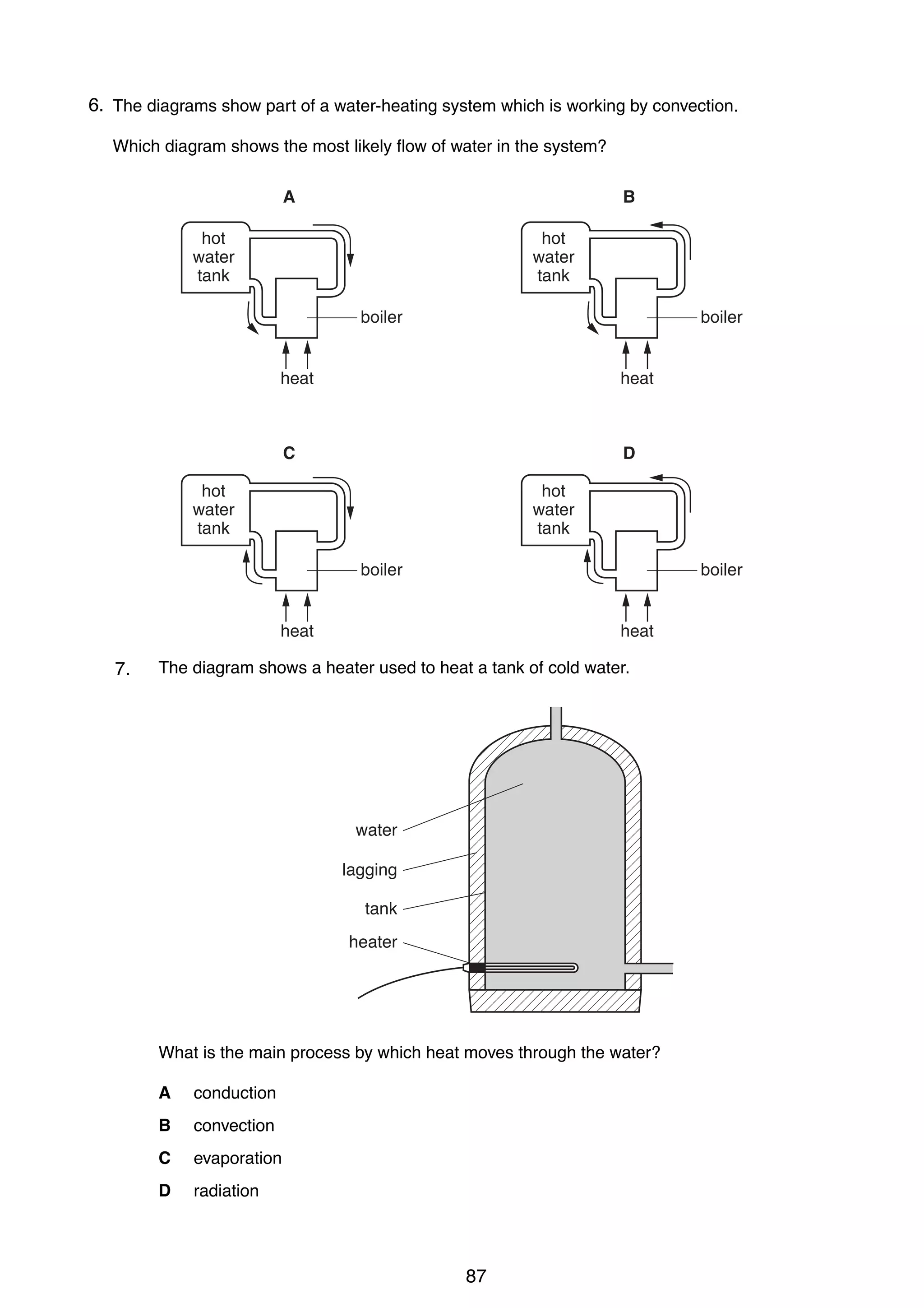 6. The diagrams show part of a water-heating system which is working by convection.

Which diagram shows the most likely flow of water in the system?

A

hot water tank

boiler

heat

B

hot water tank

boiler

heat

C

hot water tank

boiler

heat

D

hot water tank

boiler

heat

7. The diagram shows a heater used to heat a tank of cold water.

water

lagging

tank

heater

What is the main process by which heat moves through the water?

A conduction

B convection

C evaporation

D radiation

87