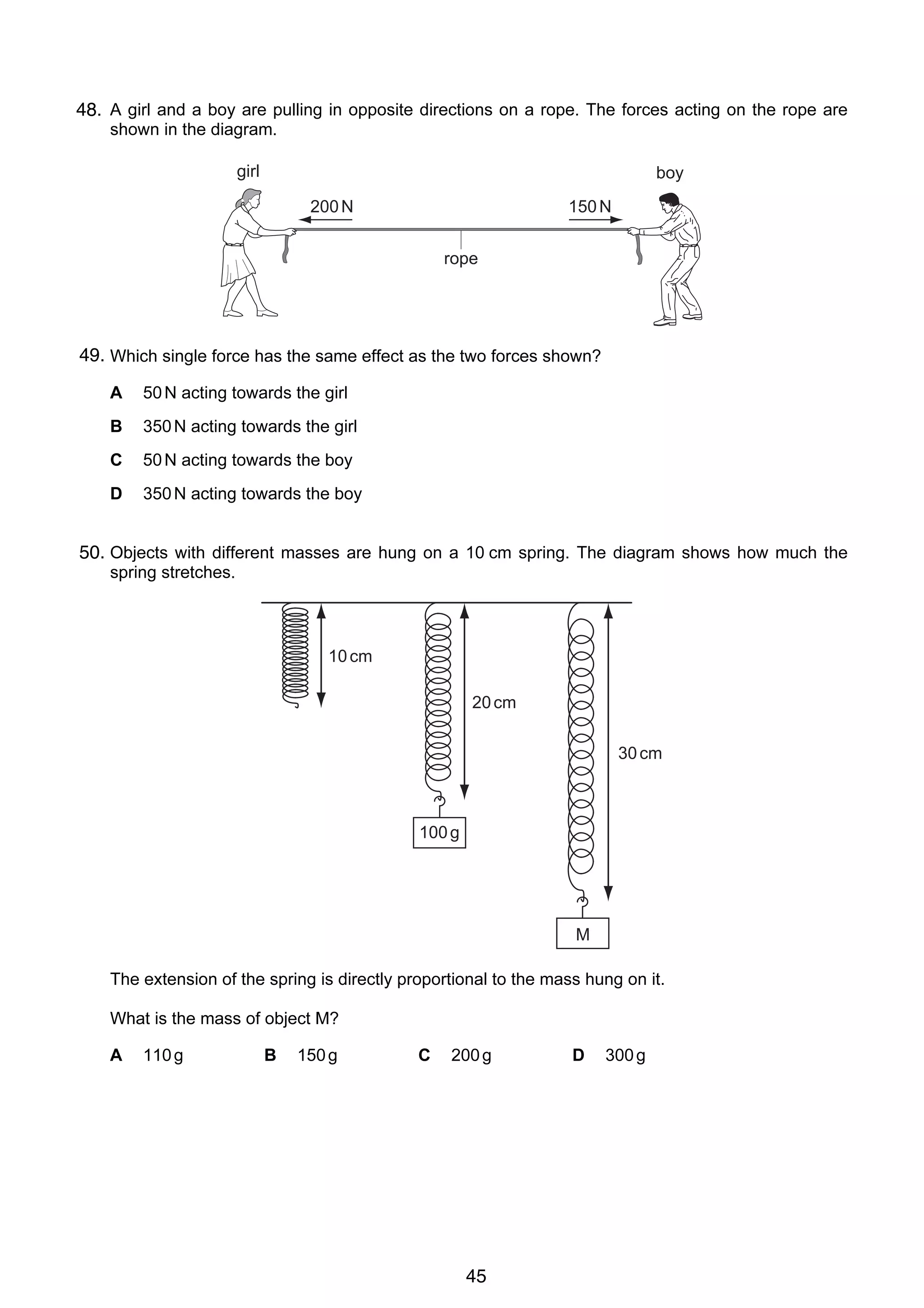 48. A girl and a boy are pulling in opposite directions on a rope. The forces acting on the rope are shown in the diagram.

girl

boy

200 N

150 N

rope

49. Which single force has the same effect as the two forces shown?

A 50 N acting towards the girl

B 350 N acting towards the girl

C 50 N acting towards the boy

D 350 N acting towards the boy

50. Objects with different masses are hung on a 10 cm spring. The diagram shows how much the spring stretches.

10 cm

20 cm

30 cm

100 g

M

The extension of the spring is directly proportional to the mass hung on it.

What is the mass of object M?

A 110 g B 150 g C 200 g D 300 g

45