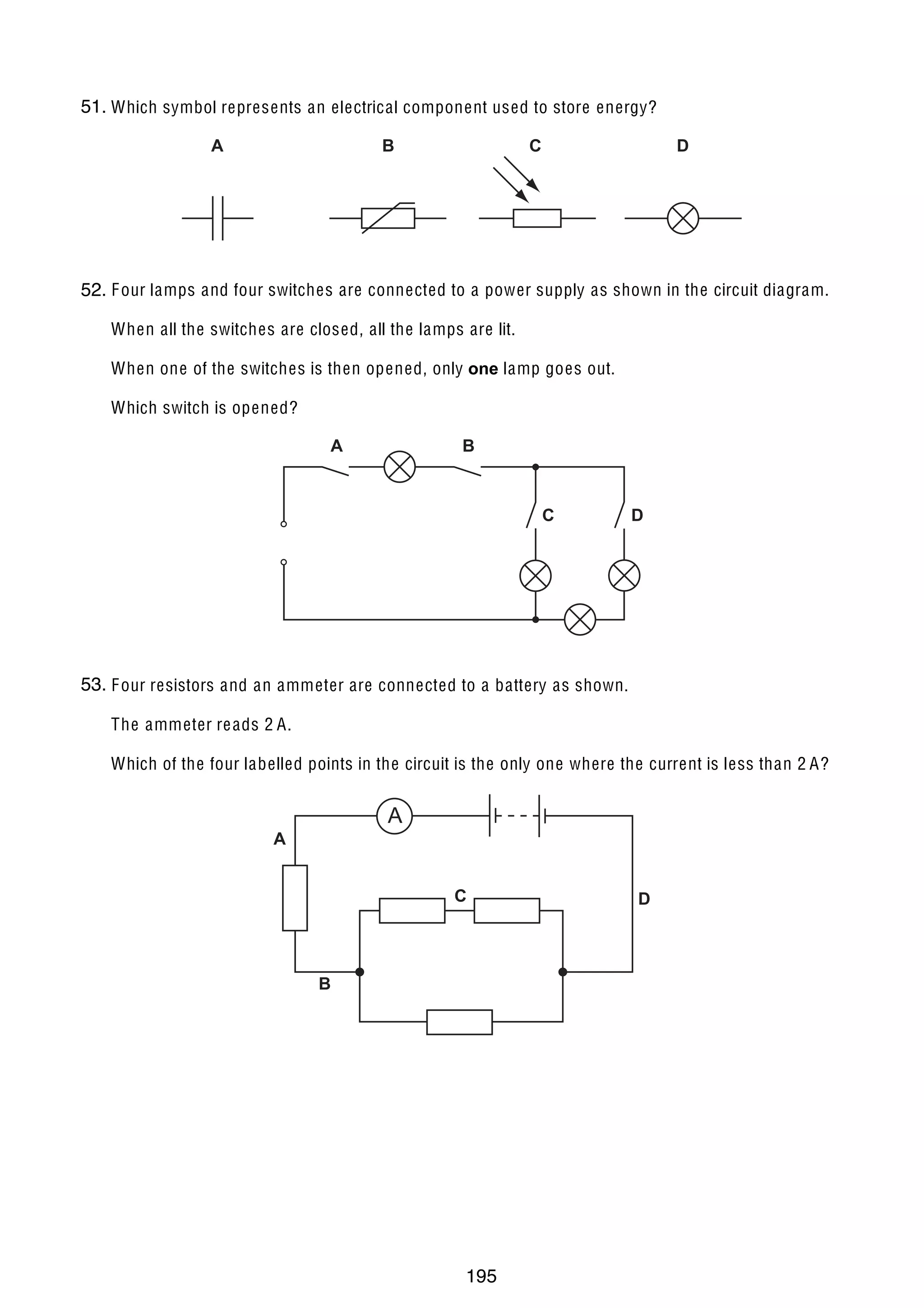 51. Which symbol represents an electrical component used to store energy?

A B C D

52. Four lamps and four switches are connected to a power supply as shown in the circuit diagram.

When all the switches are closed, all the lamps are lit.

When one of the switches is then opened, only **one** lamp goes out.

Which switch is opened?

A B C D

53. Four resistors and an ammeter are connected to a battery as shown.

The ammeter reads 2 A.

Which of the four labelled points in the circuit is the only one where the current is less than 2 A?

A A C D B

195