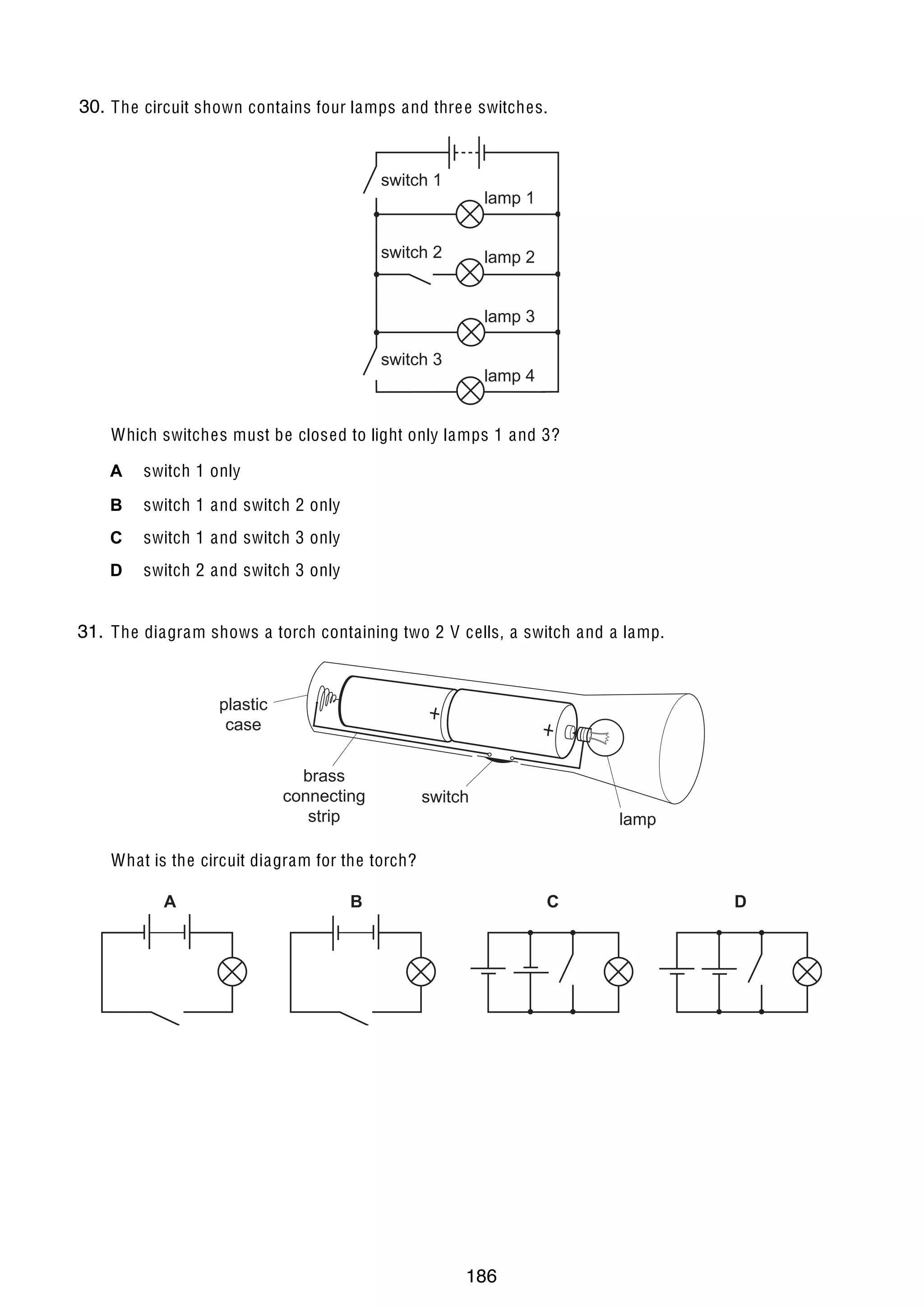 30. The circuit shown contains four lamps and three switches.

switch 1
lamp 1
switch 2
lamp 2
lamp 3
switch 3
lamp 4

Which switches must be closed to light only lamps 1 and 3?

A switch 1 only

B switch 1 and switch 2 only

C switch 1 and switch 3 only

D switch 2 and switch 3 only

31. The diagram shows a torch containing two 2 V cells, a switch and a lamp.

plastic case
+
+
brass connecting strip
switch
lamp

What is the circuit diagram for the torch?

A

B

C

D

186