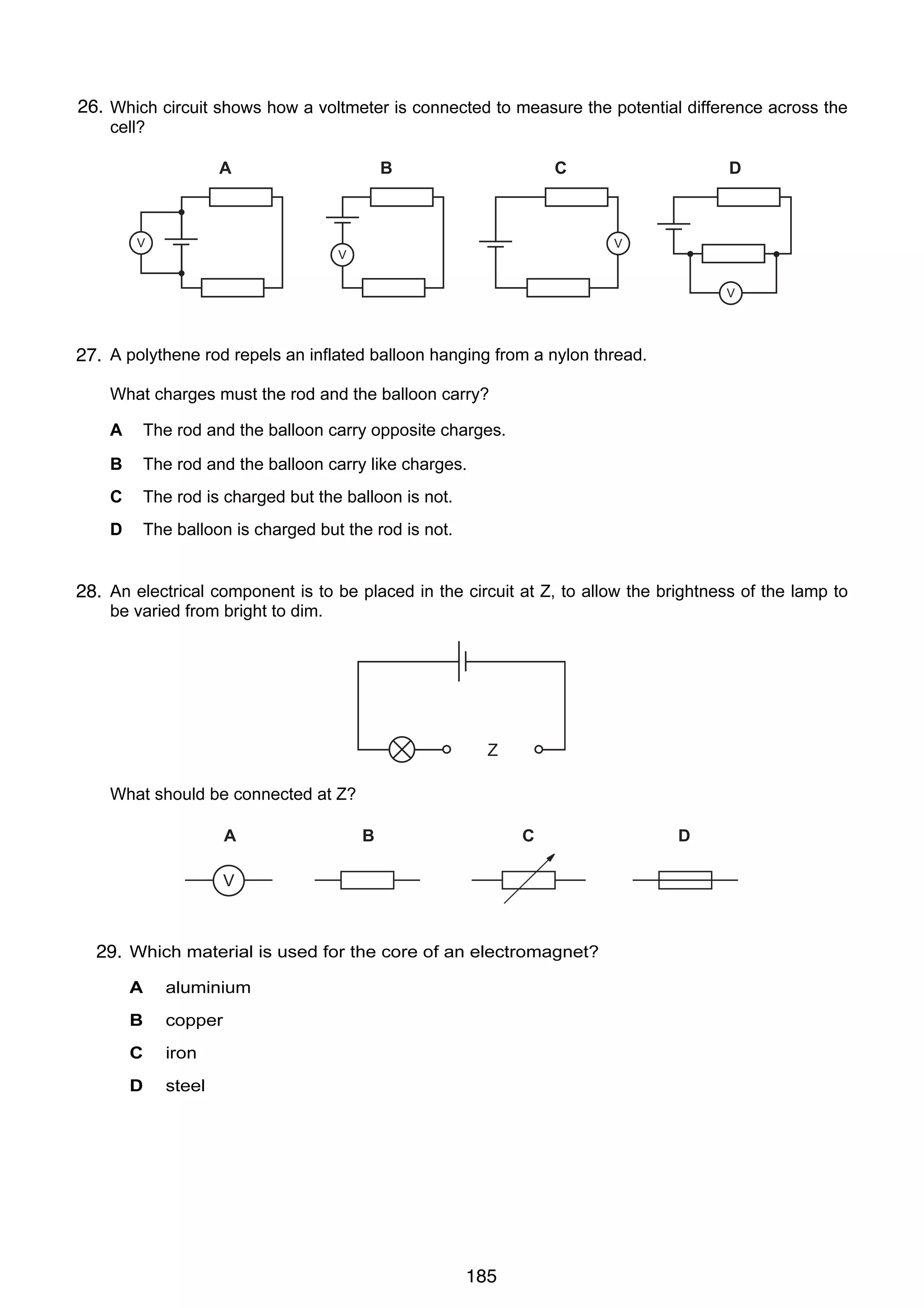 26. Which circuit shows how a voltmeter is connected to measure the potential difference across the cell?

A B C D

V V V V

27. A polythene rod repels an inflated balloon hanging from a nylon thread.

What charges must the rod and the balloon carry?

A The rod and the balloon carry opposite charges.

B The rod and the balloon carry like charges.

C The rod is charged but the balloon is not.

D The balloon is charged but the rod is not.

28. An electrical component is to be placed in the circuit at Z, to allow the brightness of the lamp to be varied from bright to dim.

Z

What should be connected at Z?

A B C D

V

29. Which material is used for the core of an electromagnet?

A aluminium

B copper

C iron

D steel

185