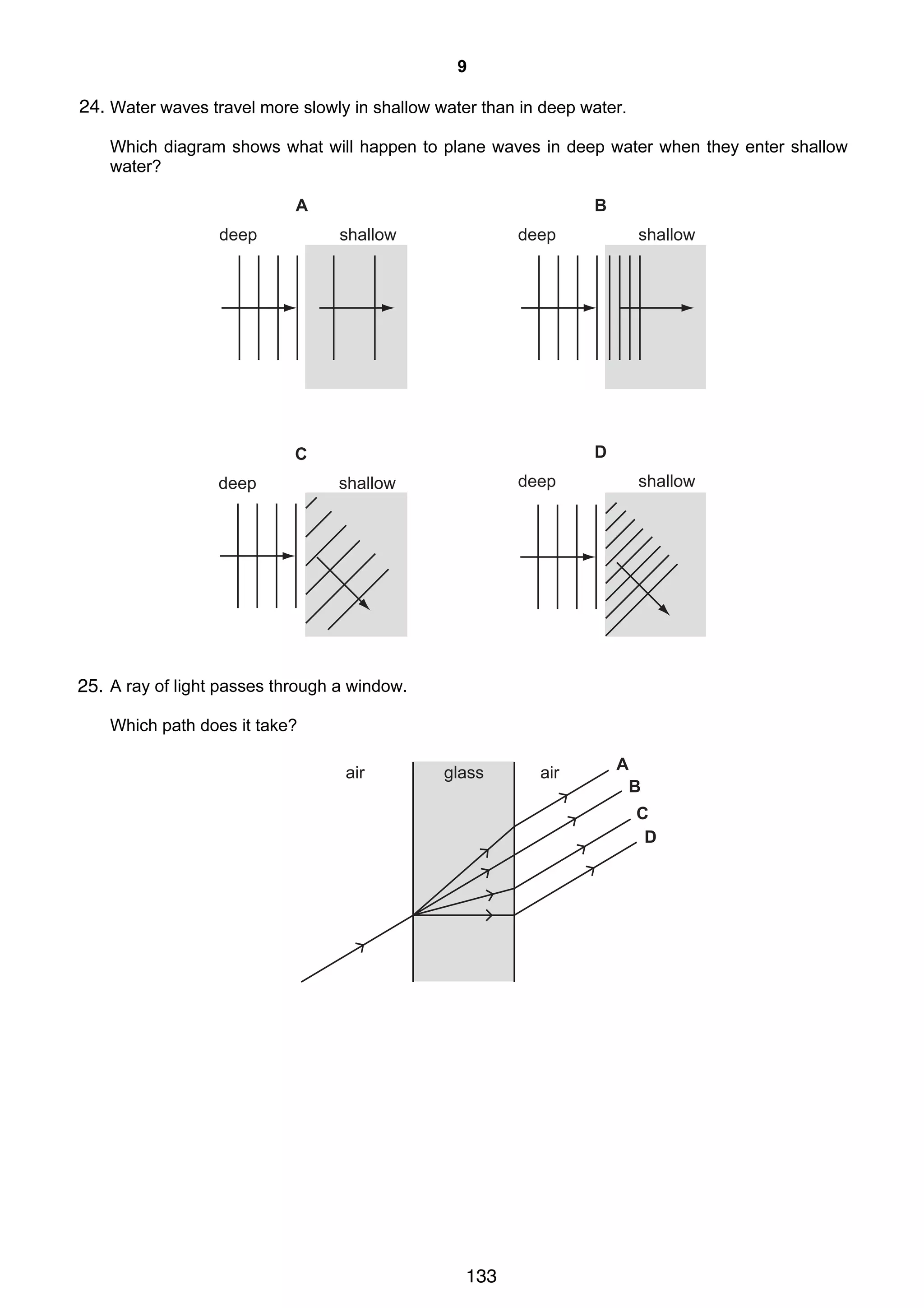 9

24. Water waves travel more slowly in shallow water than in deep water.

Which diagram shows what will happen to plane waves in deep water when they enter shallow water?

A

deep shallow

B

deep shallow

C

deep shallow

D

deep shallow

25. A ray of light passes through a window.

Which path does it take?

air glass air

A
B
C
D

133