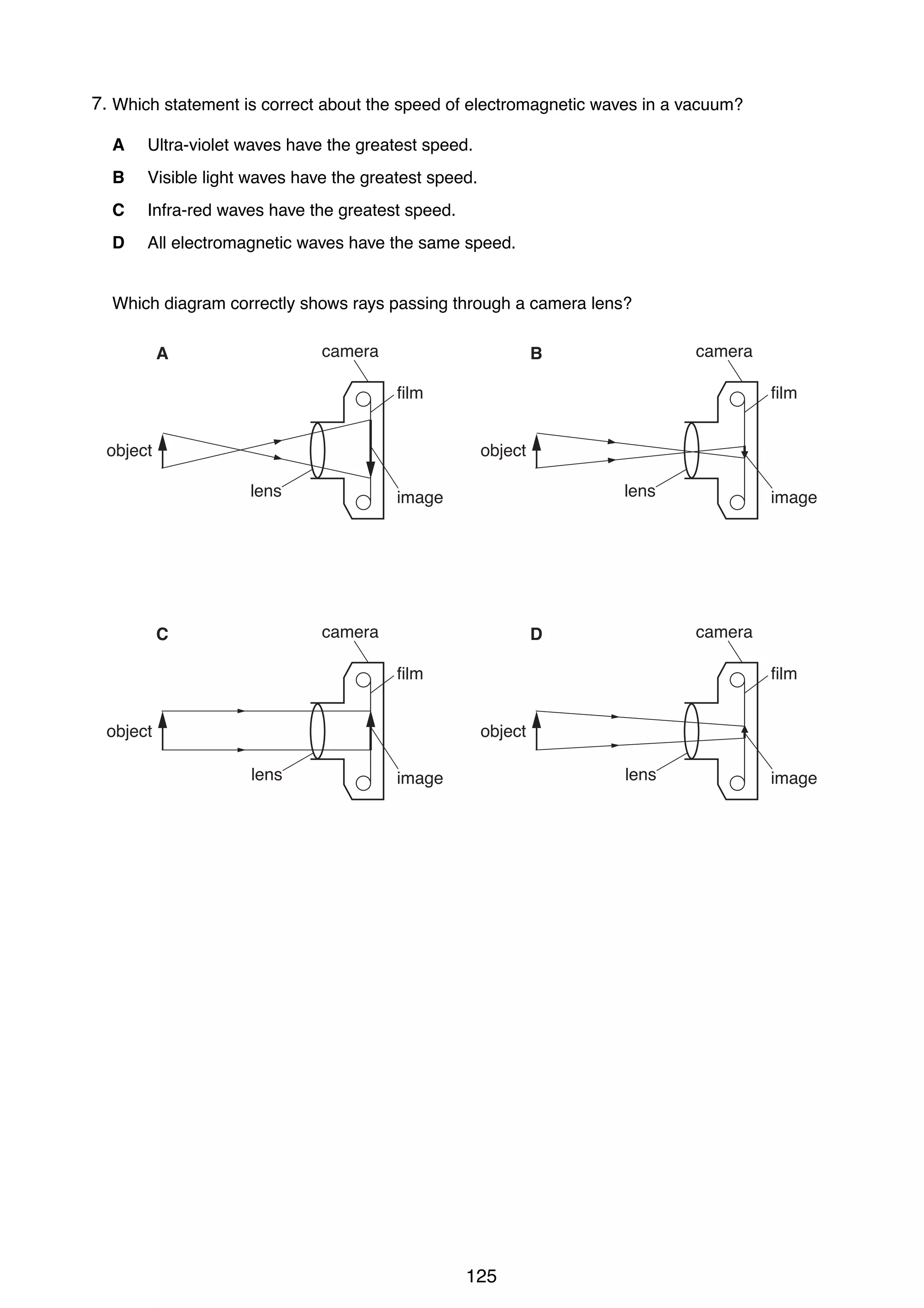 7. Which statement is correct about the speed of electromagnetic waves in a vacuum?

A Ultra-violet waves have the greatest speed.

B Visible light waves have the greatest speed.

C Infra-red waves have the greatest speed.

D All electromagnetic waves have the same speed.

Which diagram correctly shows rays passing through a camera lens?

A

camera

film

object

lens

image

B

camera

film

object

lens

image

C

camera

film

object

lens

image

D

camera

film

object

lens

image

125