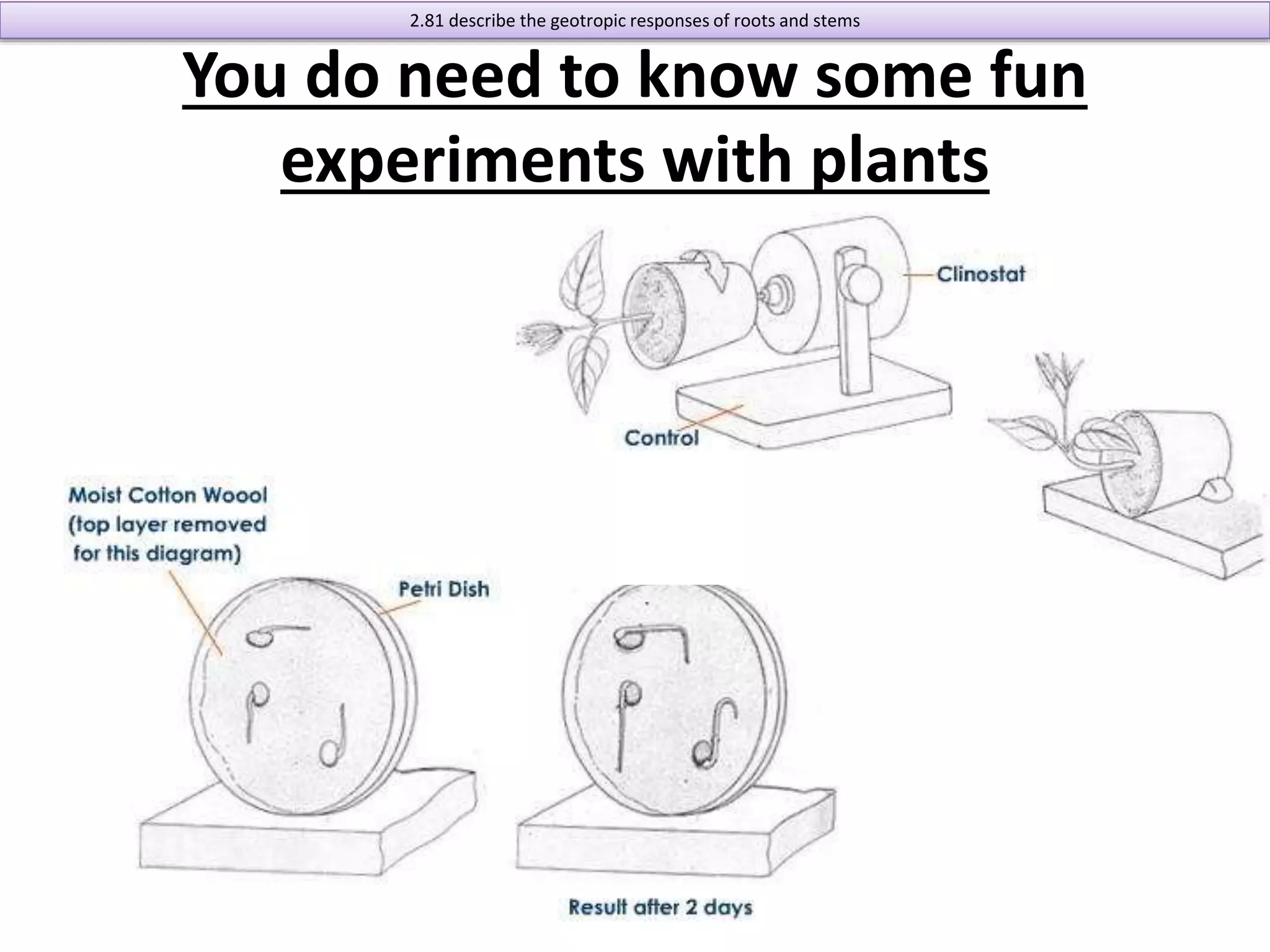 2.81 describe the geotropic responses of roots and stems

You do need to know some fun experiments with plants

Clinostat

Control

Moist Cotton Woool (top layer removed for this diagram)

Petri Dish

Result after 2 days