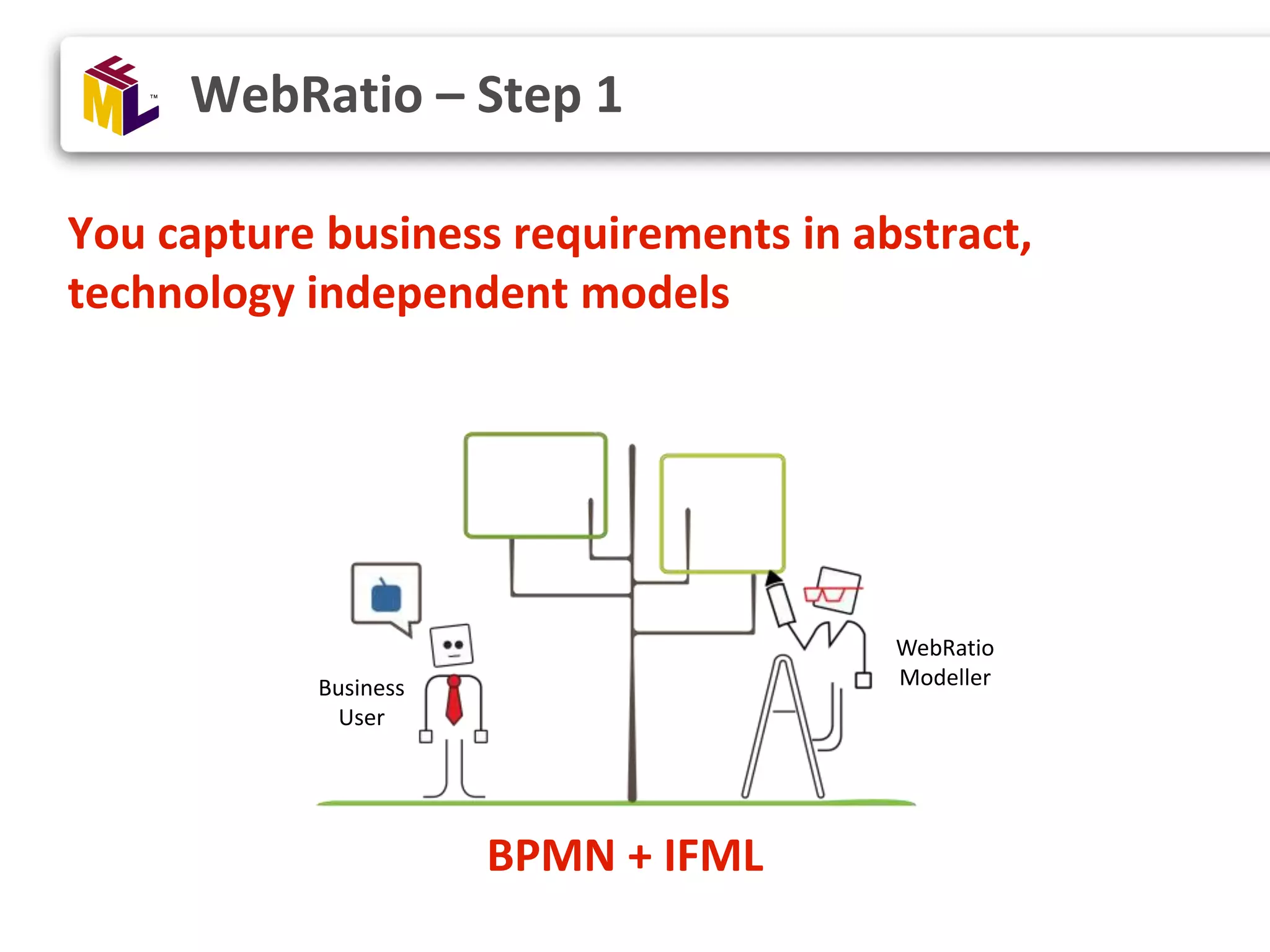 IFML™

WebRatio – Step 1

You capture business requirements in abstract, technology independent models

Business User

WebRatio Modeller

BPMN + IFML