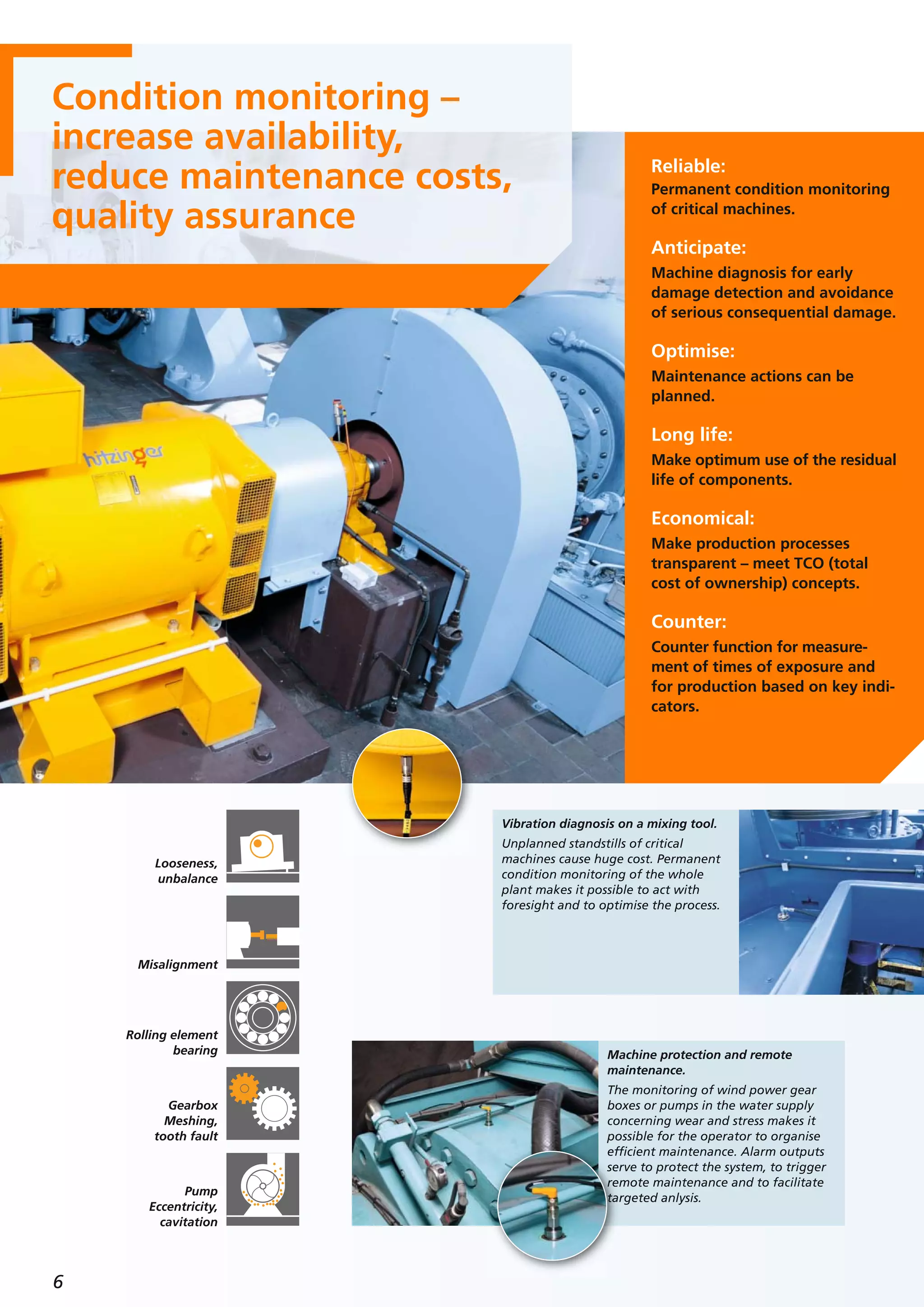 Condition monitoring – increase availability, reduce maintenance costs, quality assurance

Reliable:
Permanent condition monitoring of critical machines.

Anticipate:
Machine diagnosis for early damage detection and avoidance of serious consequential damage.

Optimise:
Maintenance actions can be planned.

Long life:
Make optimum use of the residual life of components.

Economical:
Make production processes transparent – meet TCO (total cost of ownership) concepts.

Counter:
Counter function for measurement of times of exposure and for production based on key indicators.

hitzinger

Looseness, unbalance

Misalignment

Rolling element bearing

Gearbox Meshing, tooth fault

Pump Eccentricity, cavitation

Vibration diagnosis on a mixing tool.
Unplanned standstills of critical machines cause huge cost. Permanent condition monitoring of the whole plant makes it possible to act with foresight and to optimise the process.

Machine protection and remote maintenance.
The monitoring of wind power gear boxes or pumps in the water supply concerning wear and stress makes it possible for the operator to organise efficient maintenance. Alarm outputs serve to protect the system, to trigger remote maintenance and to facilitate targeted anlysis.

6