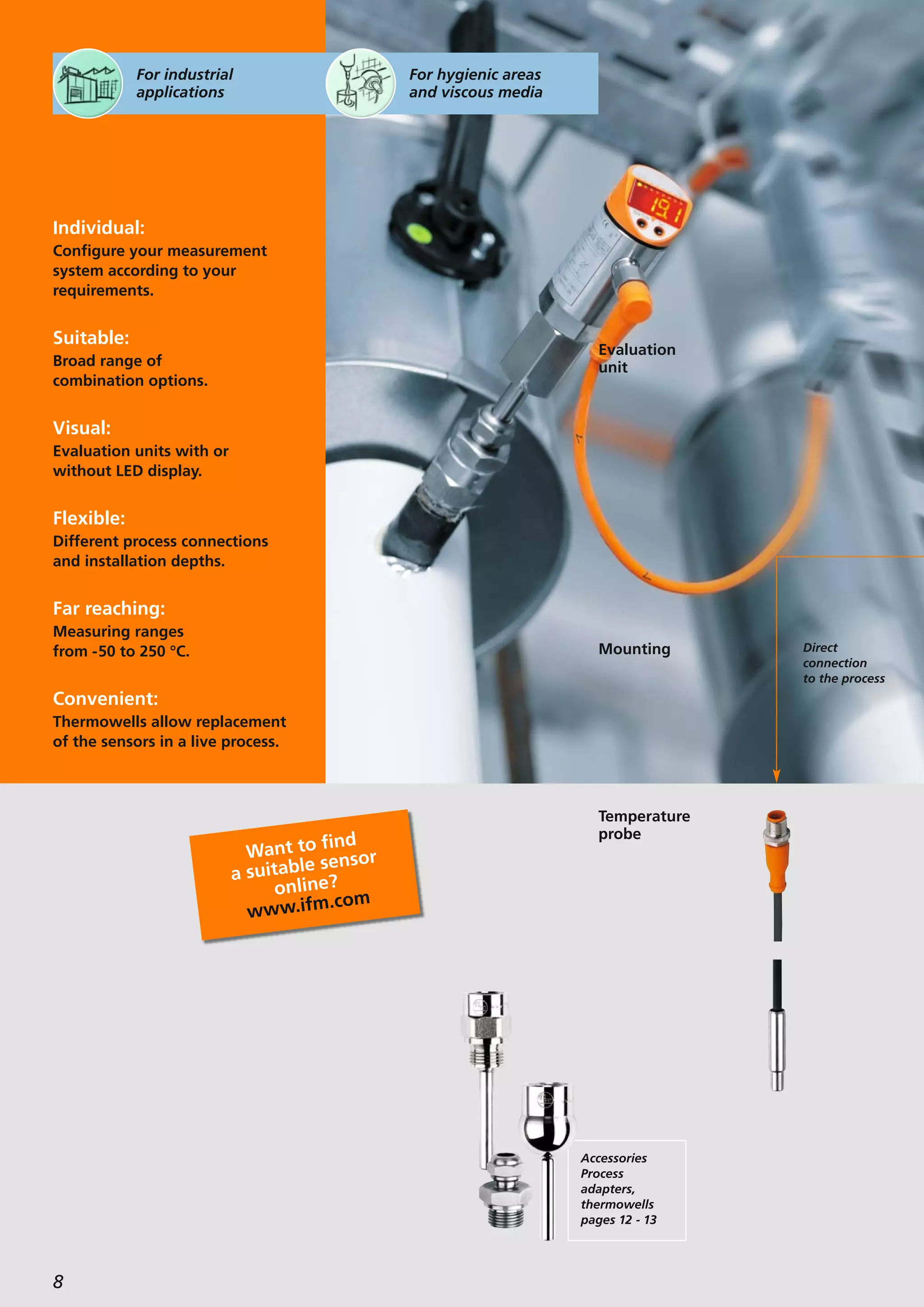 For industrial applications

For hygienic areas and viscous media

Individual:
Configure your measurement system according to your requirements.

Suitable:
Broad range of combination options.

Visual:
Evaluation units with or without LED display.

Flexible:
Different process connections and installation depths.

Far reaching:
Measuring ranges from -50 to 250 °C.

Convenient:
Thermowells allow replacement of the sensors in a live process.

19.1

Evaluation unit

Mounting

Direct connection to the process

Want to find a suitable sensor online? www.ifm.com

Temperature probe

Accessories
Process adapters, thermowells
pages 12 - 13

8