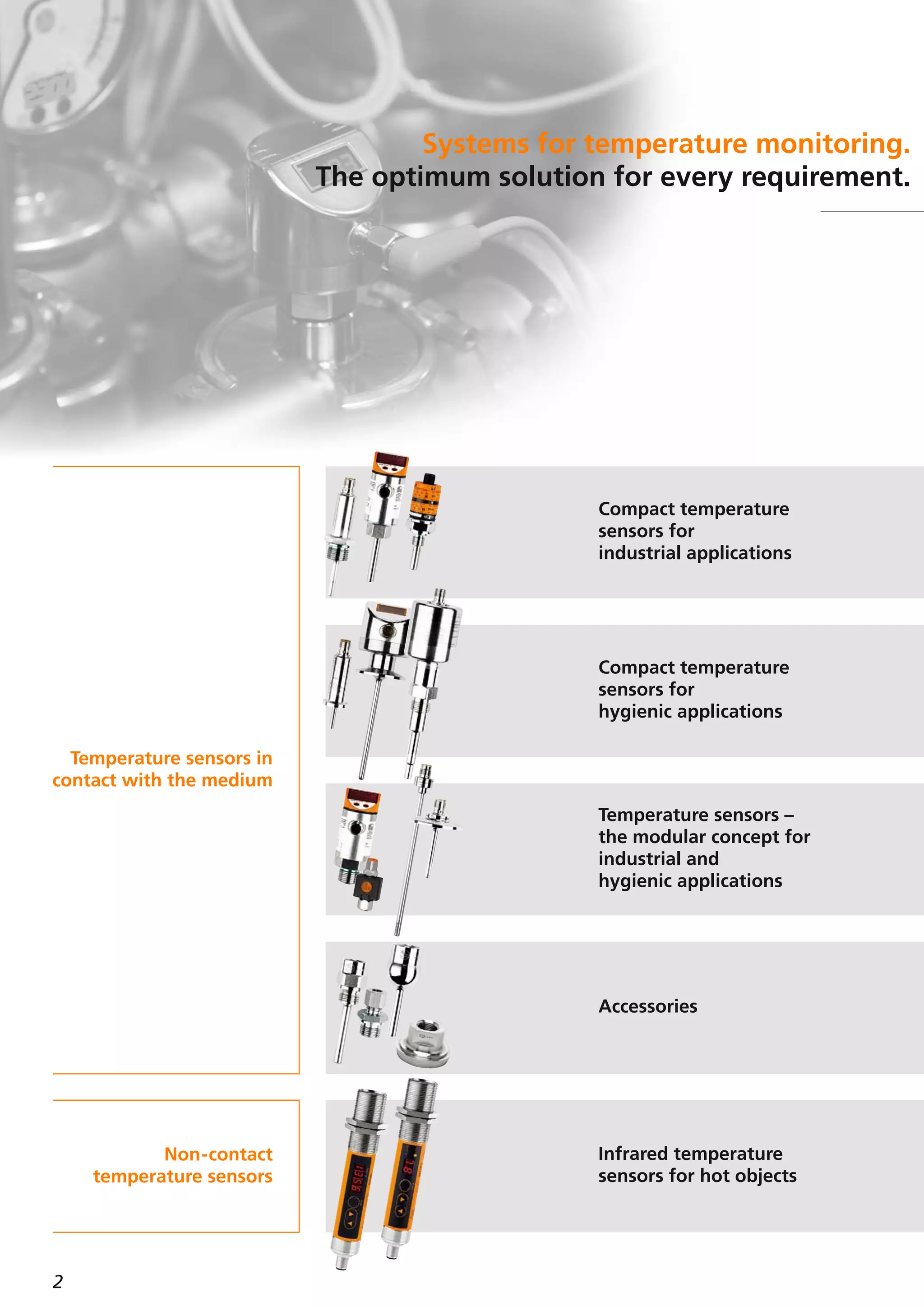 Systems for temperature monitoring.
The optimum solution for every requirement.

Temperature sensors in contact with the medium

Compact temperature sensors for industrial applications

Compact temperature sensors for hygienic applications

Temperature sensors – the modular concept for industrial and hygienic applications

Accessories

Non-contact temperature sensors

Infrared temperature sensors for hot objects

2