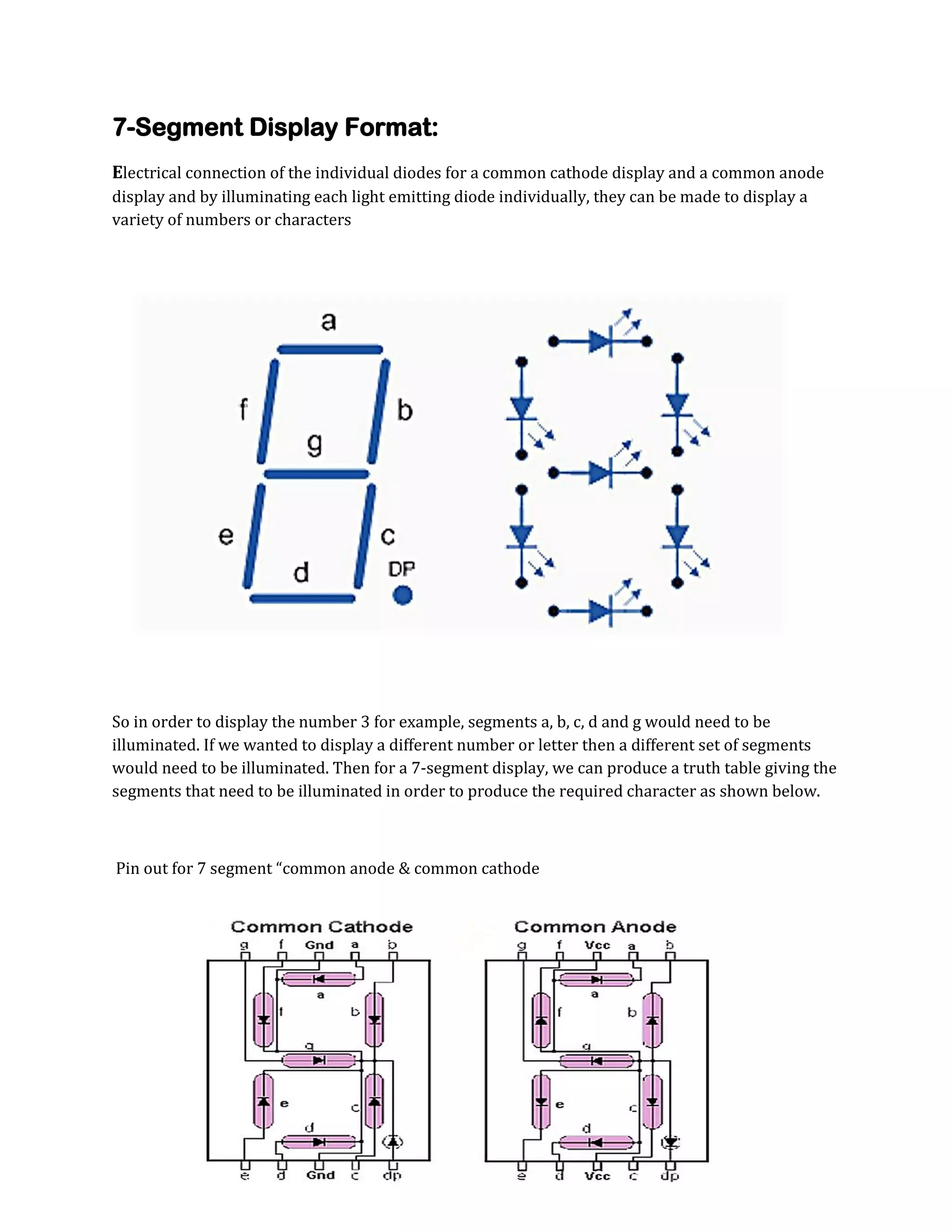 7-Segment Display Format:

Electrical connection of the individual diodes for a common cathode display and a common anode display and by illuminating each light emitting diode individually, they can be made to display a variety of numbers or characters

a

f

b

g

e

c

d

DP

So in order to display the number 3 for example, segments a, b, c, d and g would need to be illuminated. If we wanted to display a different number or letter then a different set of segments would need to be illuminated. Then for a 7-segment display, we can produce a truth table giving the segments that need to be illuminated in order to produce the required character as shown below.

Pin out for 7 segment “common anode & common cathode

Common Cathode

g f Gnd a b

a

f

b

g

e

c

d

e d Gnd c dp

Common Anode

g f Vcc a b

a

f

b

g

e

c

d

e d Vcc c dp