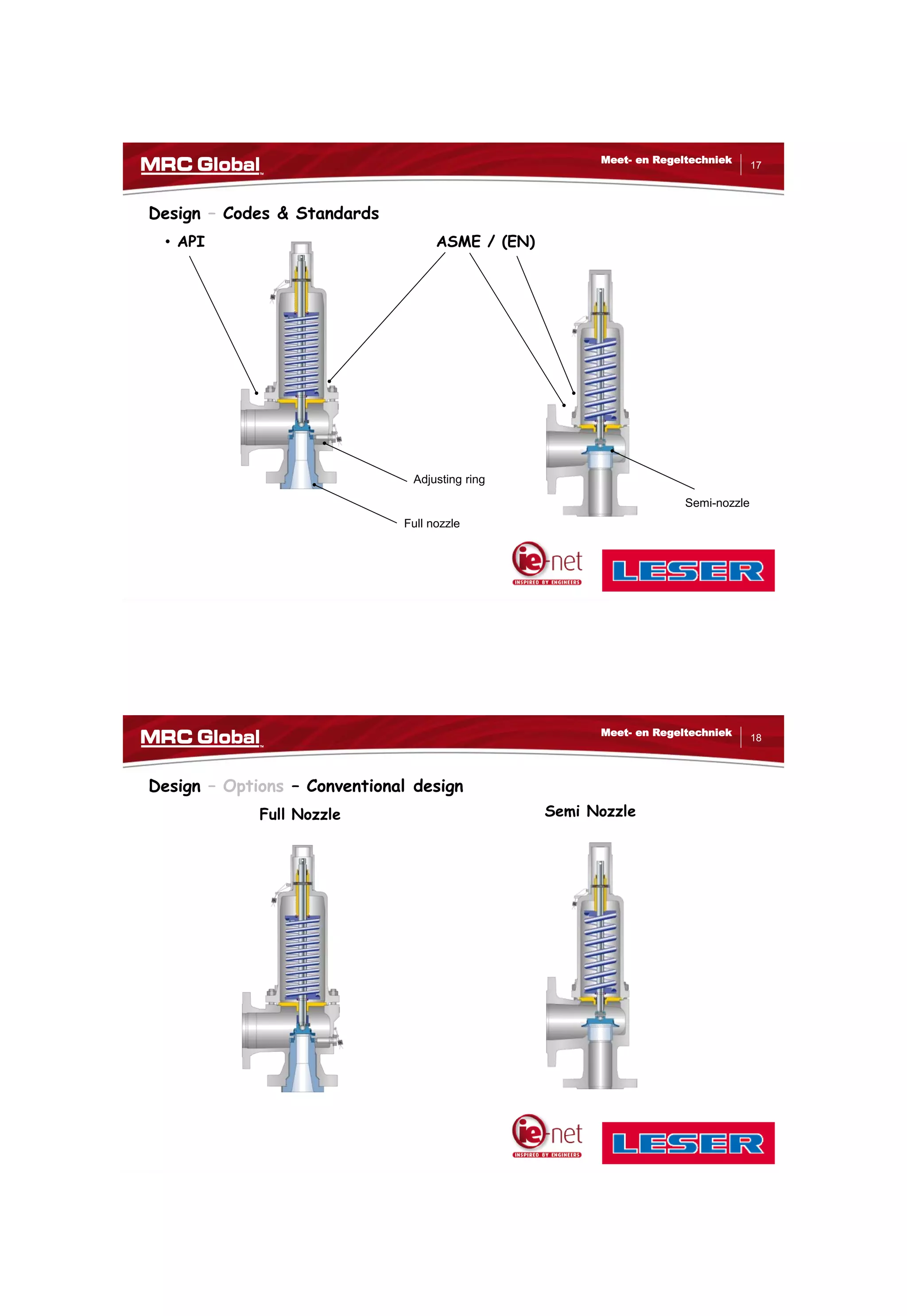 MRC Global

Meet- en Regeltechniek | 17

Design – Codes & Standards

• API

ASME / (EN)

Adjusting ring

Full nozzle

Semi-nozzle

ie-net
INSPIRED BY ENGINEERS

LESER

MRC Global

Meet- en Regeltechniek | 18

Design – Options – Conventional design

Full Nozzle

Semi Nozzle

ie-net
INSPIRED BY ENGINEERS

LESER