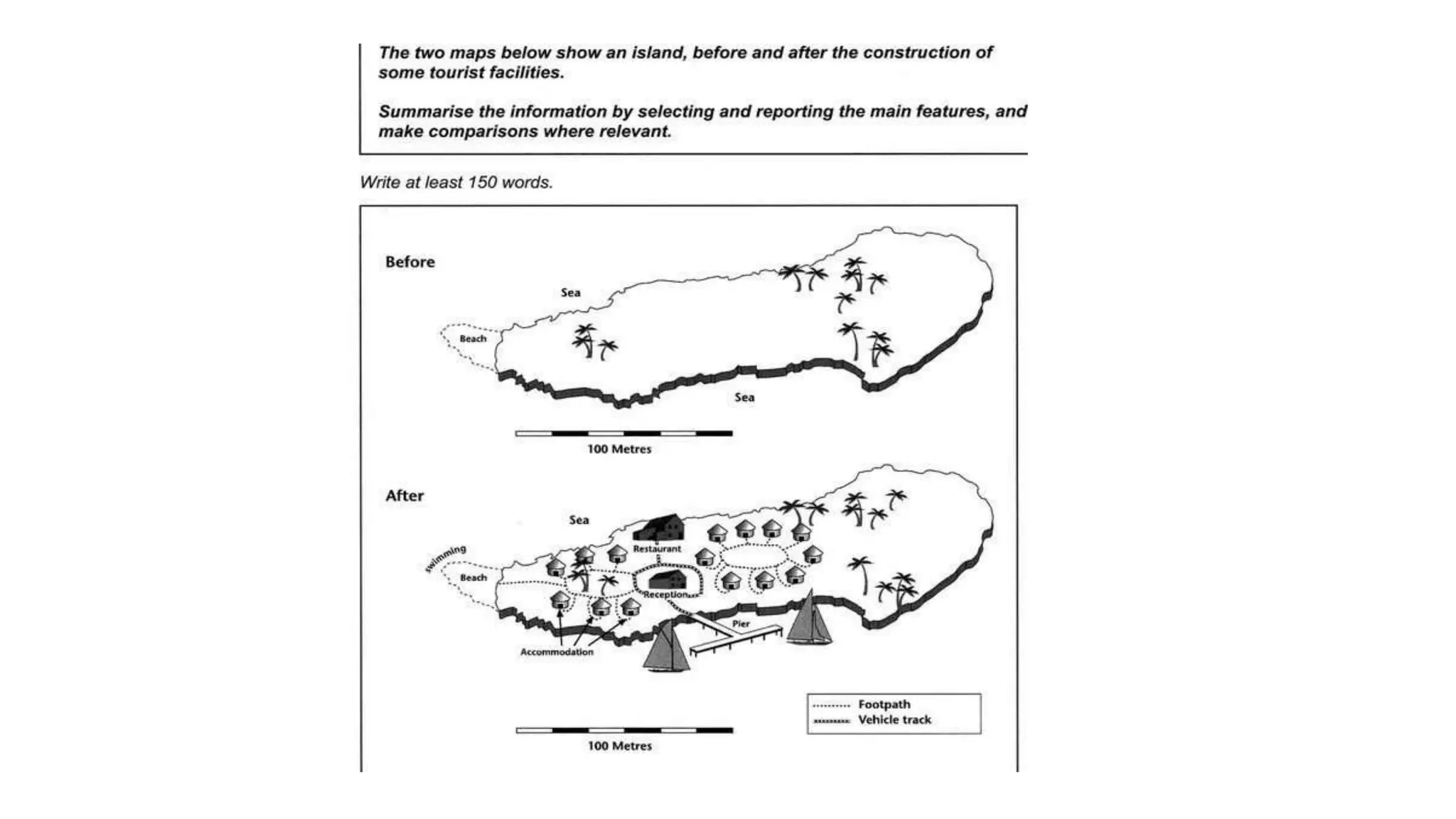 The two maps below show an island, before and after the construction of some tourist facilities.

Summarise the information by selecting and reporting the main features, and make comparisons where relevant.

Write at least 150 words.

Before

Sea

Beach

Sea

100 Metres

After

Sea

swimming

Beach

Restaurant

Reception

Pier

Accommodation

Footpath

Vehicle track

100 Metres