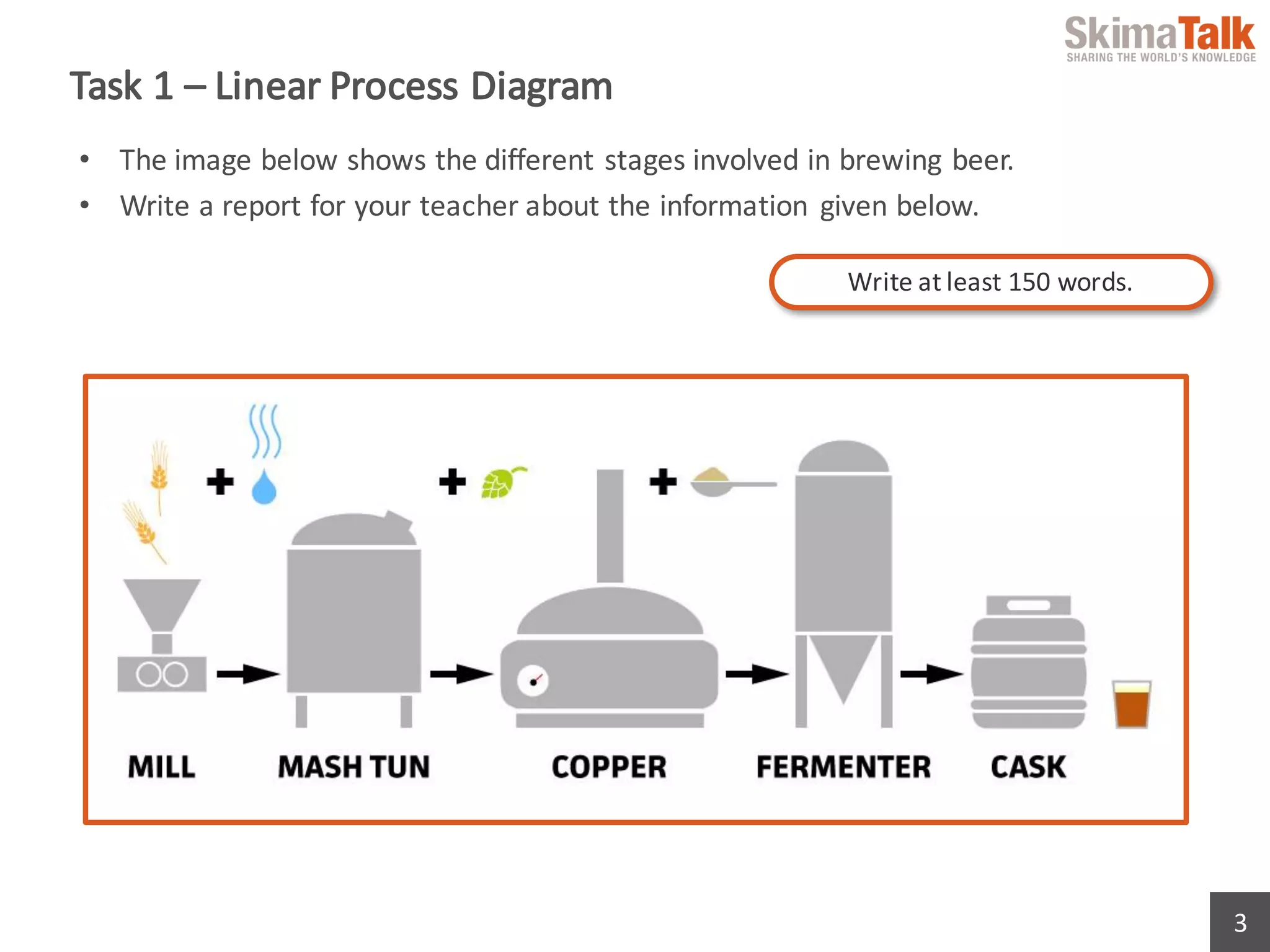 SkimaTalk
SHARING THE WORLD'S KNOWLEDGE

Task 1 – Linear Process Diagram

• The image below shows the different stages involved in brewing beer.
• Write a report for your teacher about the information given below.

Write at least 150 words.

+ + +

MILL MASH TUN COPPER FERMENTER CASK

3