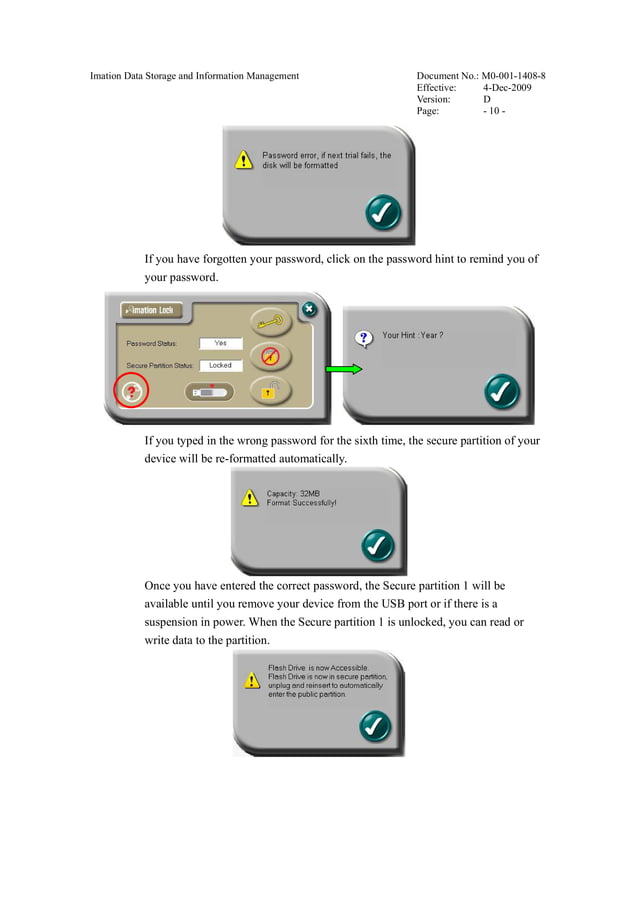 Imation Data Storage and Information Management

Document No.: M0-001-1408-8
Effective: 4-Dec-2009
Version: D
Page: - 10 -

Password error, if next trial fails, the disk will be formatted

If you have forgotten your password, click on the password hint to remind you of your password.

Imation Lock

Password Status: Yes

Secure Partition Status: Locked

Your Hint : Year ?

If you typed in the wrong password for the sixth time, the secure partition of your device will be re-formatted automatically.

Capacity: 32MB
Format Successfully!

Once you have entered the correct password, the Secure partition 1 will be available until you remove your device from the USB port or if there is a suspension in power. When the Secure partition 1 is unlocked, you can read or write data to the partition.

Flash Drive is now Accessible.
Flash Drive is now in secure partition, unplug and reinsert to automatically enter the public partition.