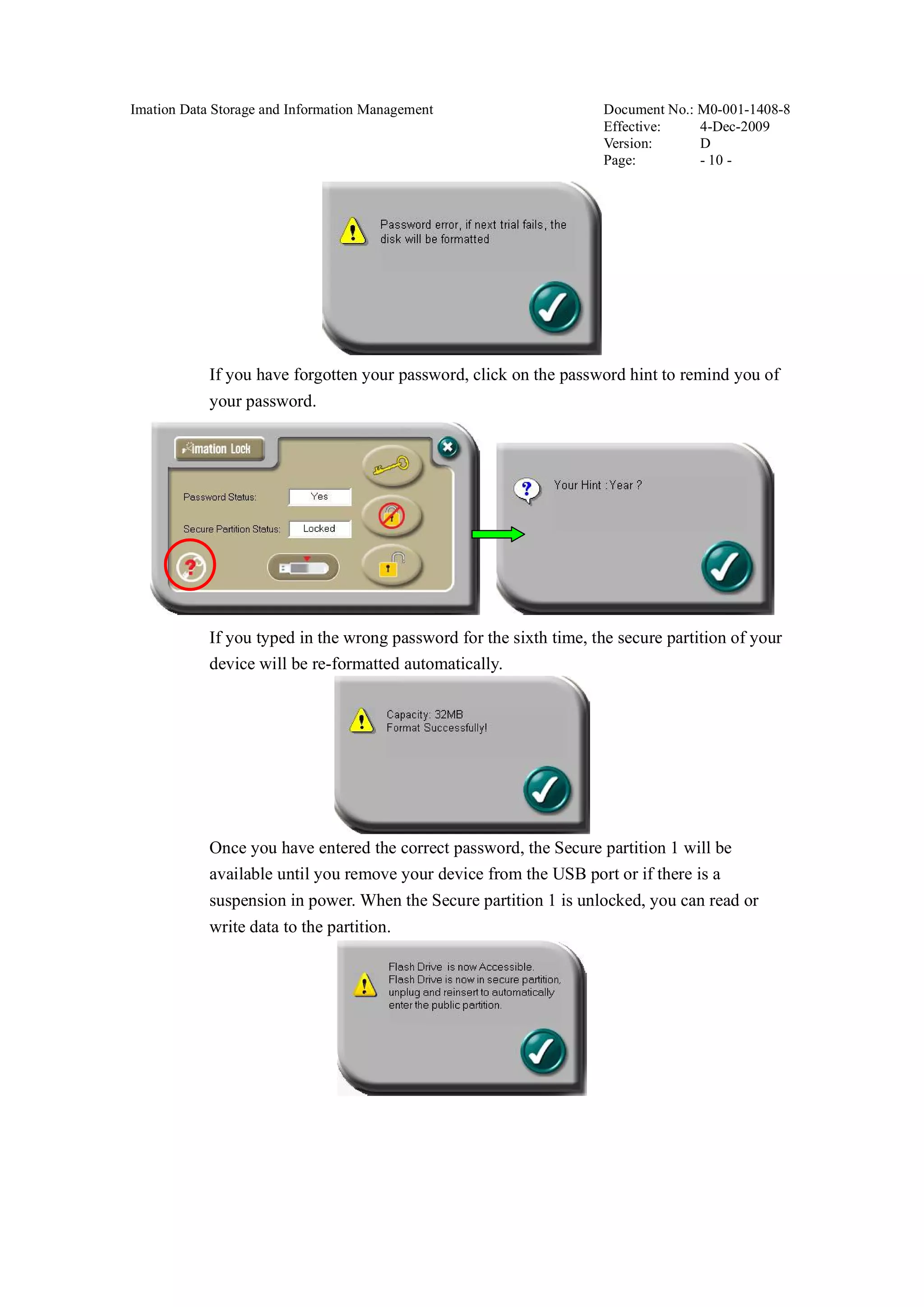 Imation Data Storage and Information Management

Document No.: M0-001-1408-8
Effective: 4-Dec-2009
Version: D
Page: - 10 -

Password error, if next trial fails, the disk will be formatted

If you have forgotten your password, click on the password hint to remind you of your password.

imation Lock

Password Status: Yes

Secure Partition Status: Locked

Your Hint : Year ?

If you typed in the wrong password for the sixth time, the secure partition of your device will be re-formatted automatically.

Capacity: 32MB
Format Successfully!

Once you have entered the correct password, the Secure partition 1 will be available until you remove your device from the USB port or if there is a suspension in power. When the Secure partition 1 is unlocked, you can read or write data to the partition.

Flash Drive is now Accessible.
Flash Drive is now in secure partition, unplug and reinsert to automatically enter the public partition.