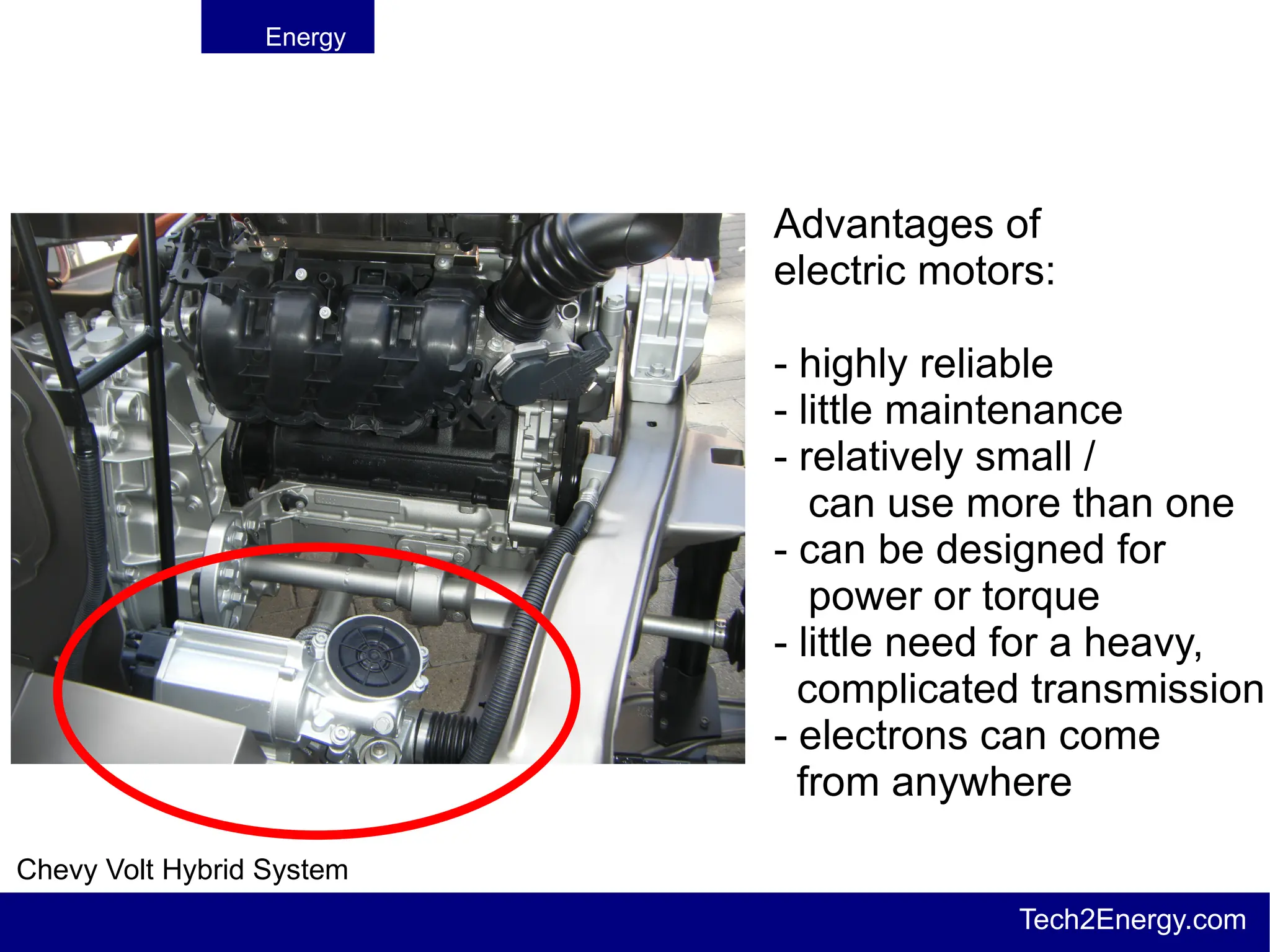 Energy

Advantages of electric motors:

- highly reliable
- little maintenance
- relatively small / can use more than one
- can be designed for power or torque
- little need for a heavy, complicated transmission
- electrons can come from anywhere

Chevy Volt Hybrid System

Tech2Energy.com