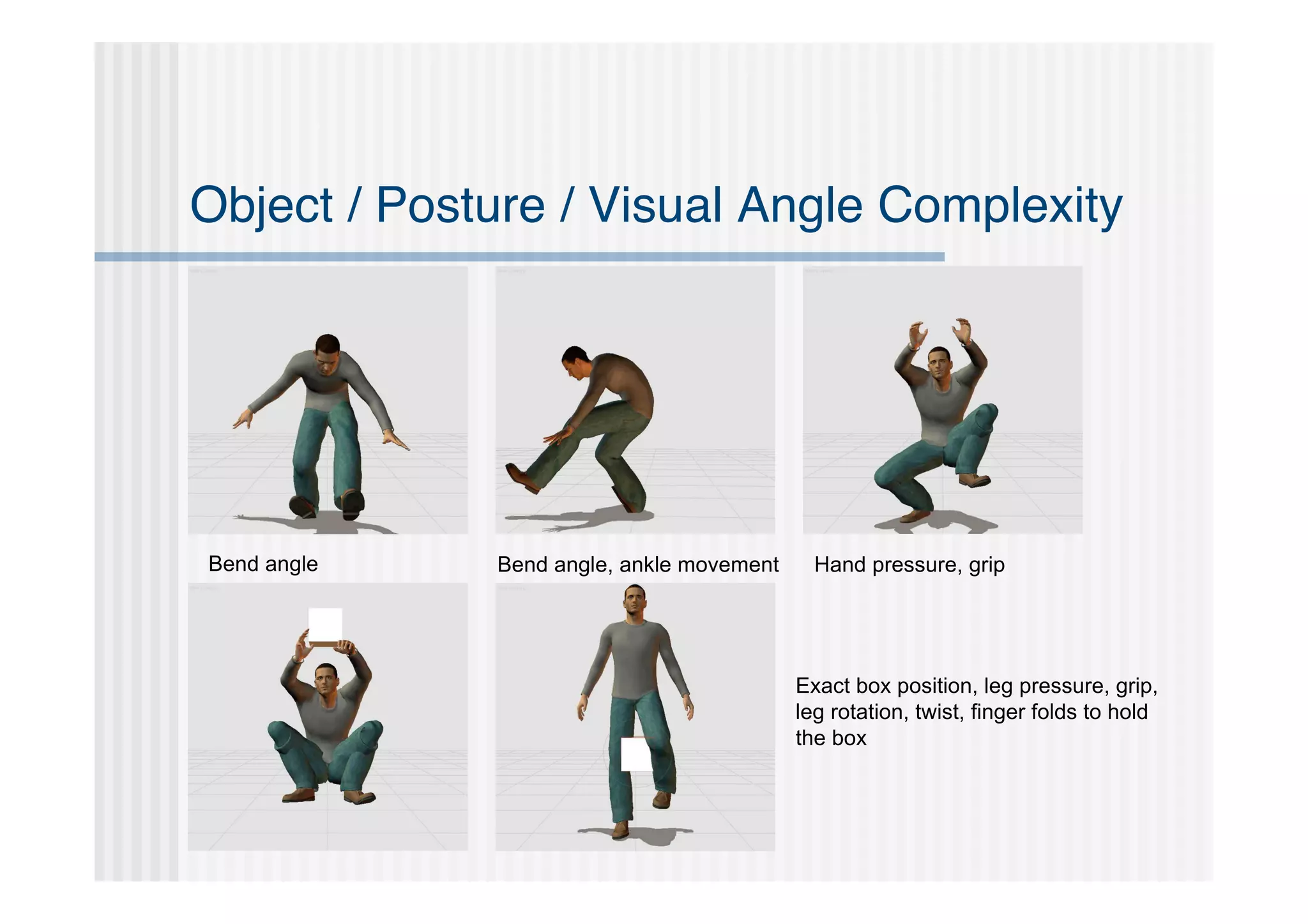 Object / Posture / Visual Angle Complexity

Bend angle

Bend angle, ankle movement

Hand pressure, grip

Exact box position, leg pressure, grip, leg rotation, twist, finger folds to hold the box