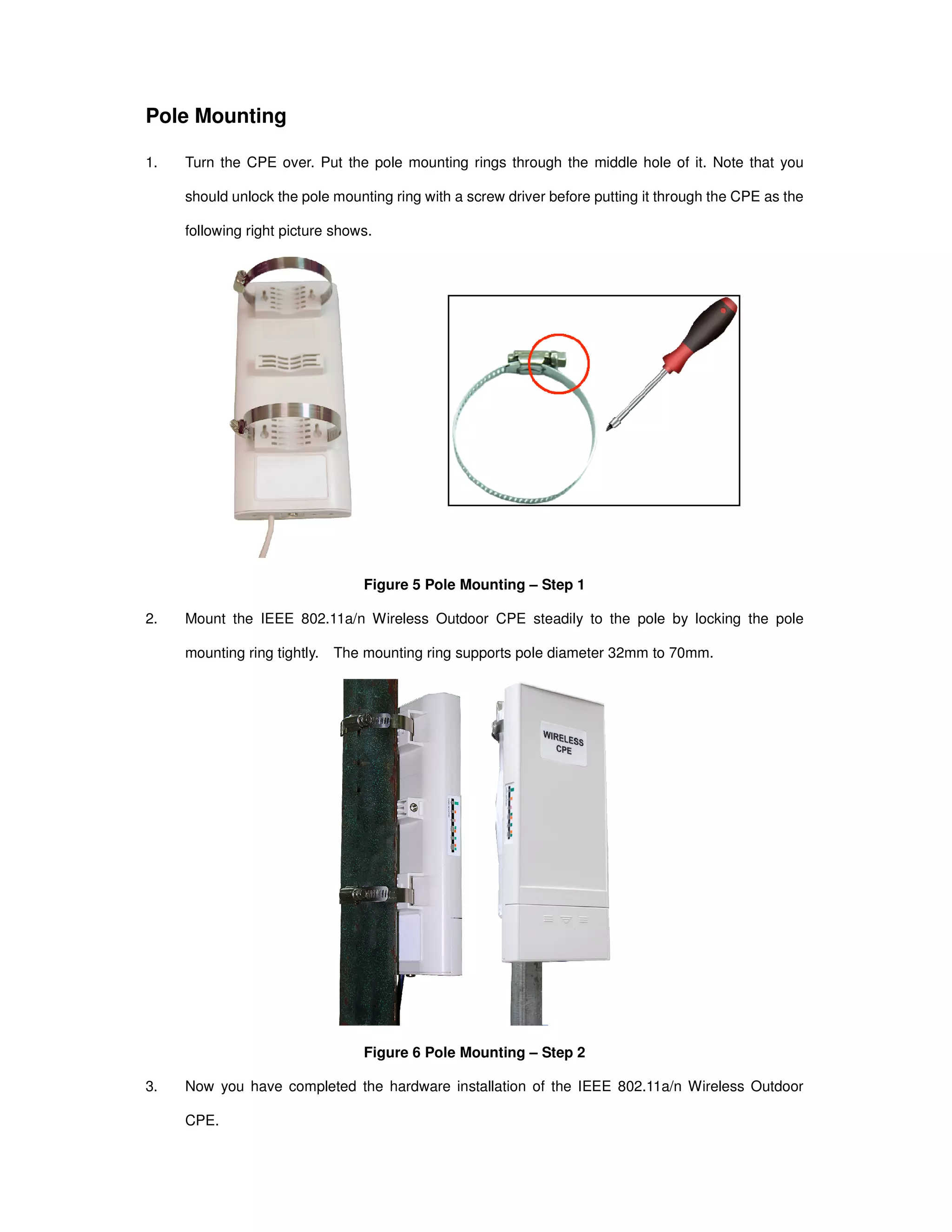 Pole Mounting

1. Turn the CPE over. Put the pole mounting rings through the middle hole of it. Note that you should unlock the pole mounting ring with a screw driver before putting it through the CPE as the following right picture shows.

Figure 5 Pole Mounting – Step 1

2. Mount the IEEE 802.11a/n Wireless Outdoor CPE steadily to the pole by locking the pole mounting ring tightly. The mounting ring supports pole diameter 32mm to 70mm.

WIRELESS CPE

Figure 6 Pole Mounting – Step 2

3. Now you have completed the hardware installation of the IEEE 802.11a/n Wireless Outdoor CPE.