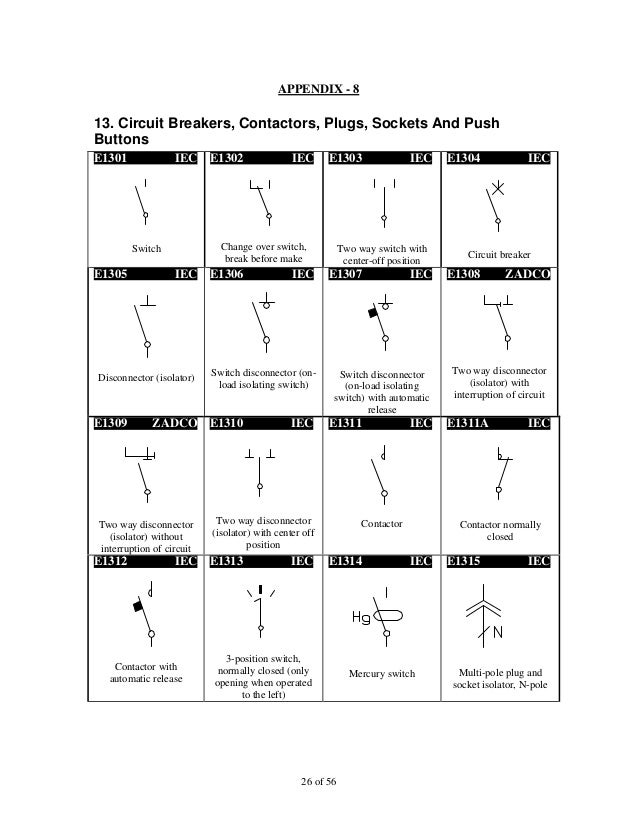 APPENDIX - 8

13. Circuit Breakers, Contactors, Plugs, Sockets And Push Buttons

| E1301 IEC | E1302 IEC | E1303 IEC | E1304 IEC |
|---|---|---|---|
| Switch | Change over switch, break before make | Two way switch with center-off position | Circuit breaker |
| E1305 IEC | E1306 IEC | E1307 IEC | E1308 ZADCO |
| Disconnector (isolator) | Switch disconnector (on-load isolating switch) | Switch disconnector (on-load isolating switch) with automatic release | Two way disconnector (isolator) with interruption of circuit |
| E1309 ZADCO | E1310 IEC | E1311 IEC | E1311A IEC |
| Two way disconnector (isolator) without interruption of circuit | Two way disconnector (isolator) with center off position | Contactor | Contactor normally closed |
| E1312 IEC | E1313 IEC | E1314 IEC | E1315 IEC |
| Contactor with automatic release | 3-position switch, normally closed (only opening when operated to the left) | Hg Mercury switch | N Multi-pole plug and socket isolator, N-pole |

26 of 56