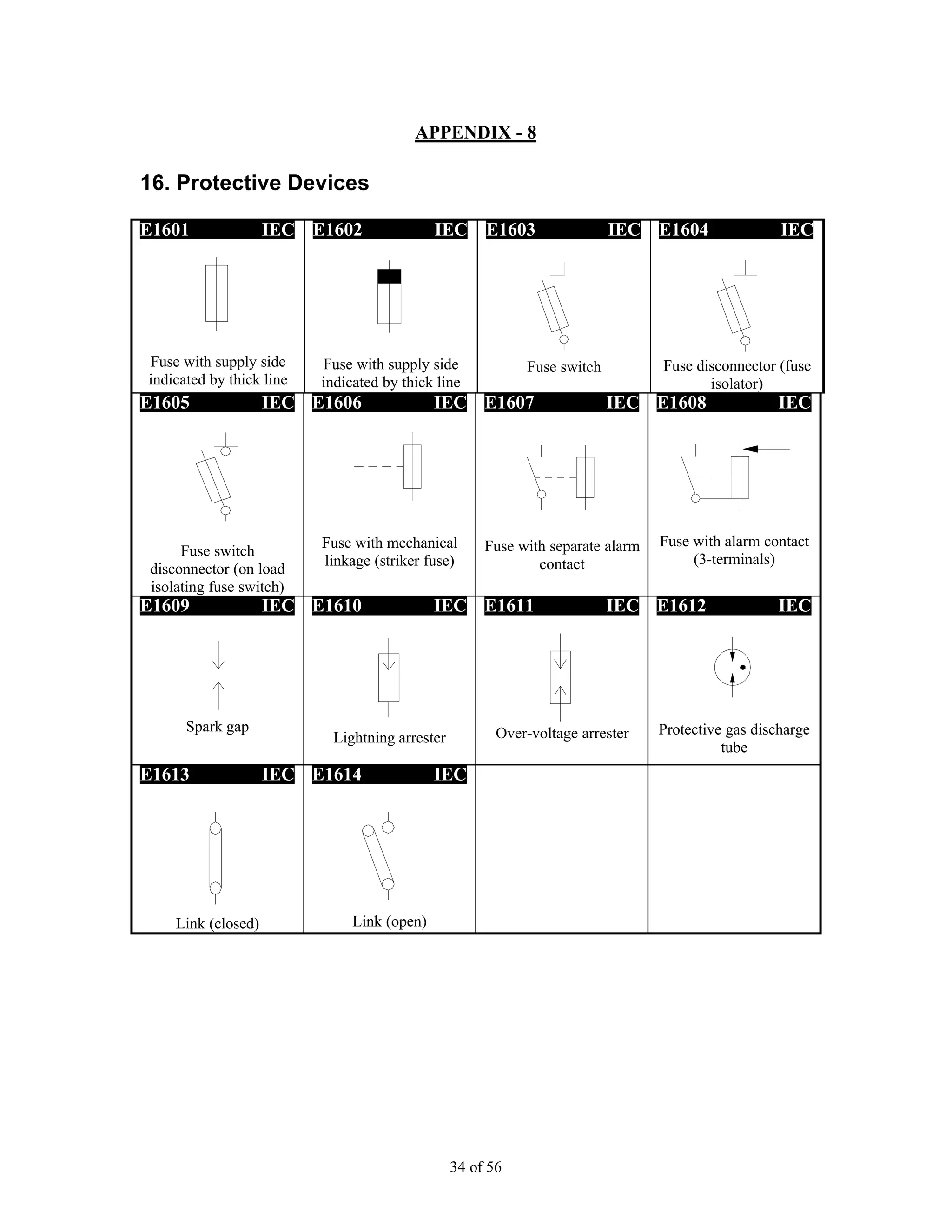 APPENDIX - 8

16. Protective Devices

| E1601 IEC | E1602 IEC | E1603 IEC | E1604 IEC |
|---|---|---|---|
| Fuse with supply side indicated by thick line | Fuse with supply side indicated by thick line | Fuse switch | Fuse disconnector (fuse isolator) |
| E1605 IEC | E1606 IEC | E1607 IEC | E1608 IEC |
| Fuse switch disconnector (on load isolating fuse switch) | Fuse with mechanical linkage (striker fuse) | Fuse with separate alarm contact | Fuse with alarm contact (3-terminals) |
| E1609 IEC | E1610 IEC | E1611 IEC | E1612 IEC |
| Spark gap | Lightning arrester | Over-voltage arrester | Protective gas discharge tube |
| E1613 IEC | E1614 IEC | | |
| Link (closed) | Link (open) | | |

34 of 56