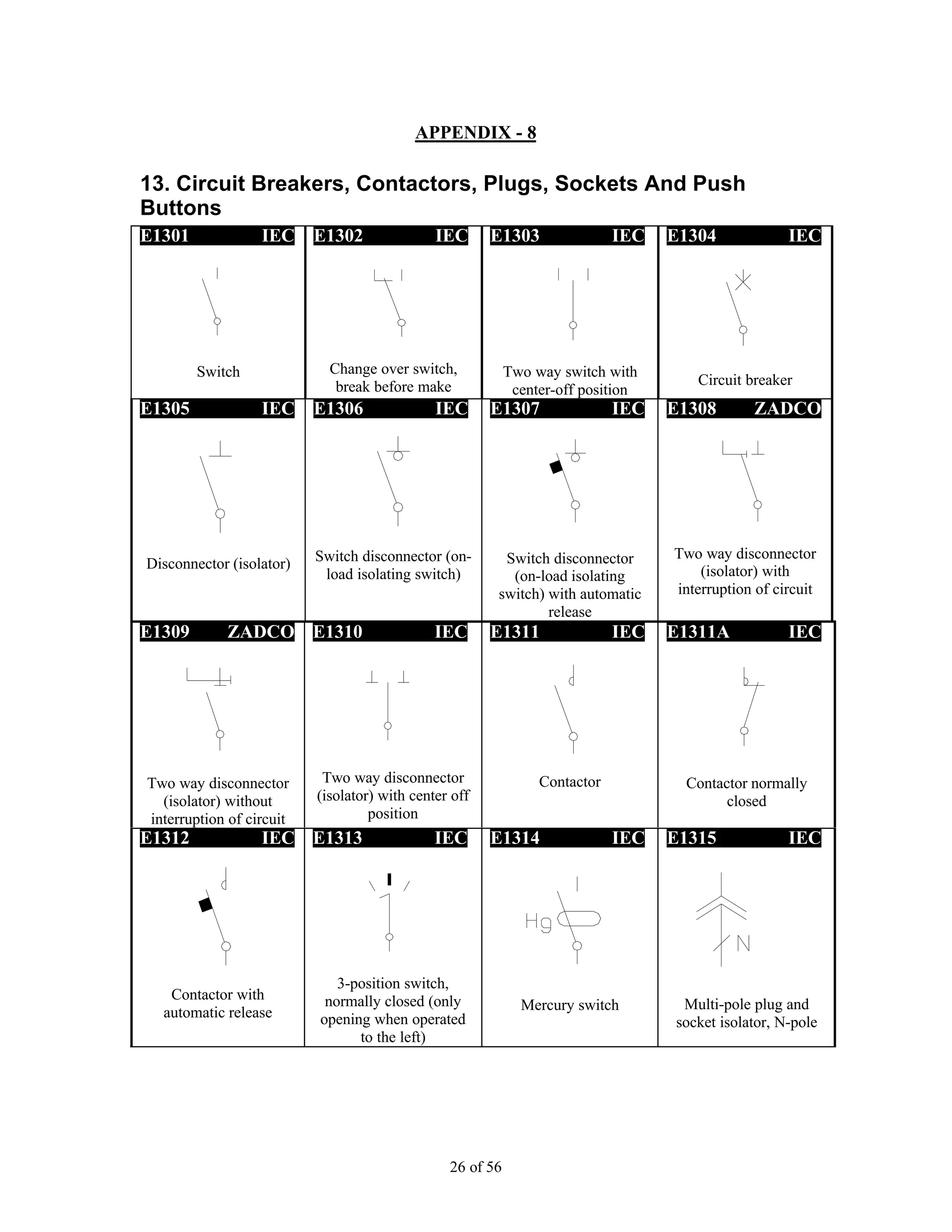 APPENDIX - 8

13. Circuit Breakers, Contactors, Plugs, Sockets And Push Buttons

| E1301 IEC | E1302 IEC | E1303 IEC | E1304 IEC |
|---|---|---|---|
| Switch | Change over switch, break before make | Two way switch with center-off position | Circuit breaker |
| E1305 IEC | E1306 IEC | E1307 IEC | E1308 ZADCO |
| Disconnector (isolator) | Switch disconnector (on-load isolating switch) | Switch disconnector (on-load isolating switch) with automatic release | Two way disconnector (isolator) with interruption of circuit |
| E1309 ZADCO | E1310 IEC | E1311 IEC | E1311A IEC |
| Two way disconnector (isolator) without interruption of circuit | Two way disconnector (isolator) with center off position | Contactor | Contactor normally closed |
| E1312 IEC | E1313 IEC | E1314 IEC | E1315 IEC |
| Contactor with automatic release | 3-position switch, normally closed (only opening when operated to the left) | Hg Mercury switch | N Multi-pole plug and socket isolator, N-pole |

26 of 56