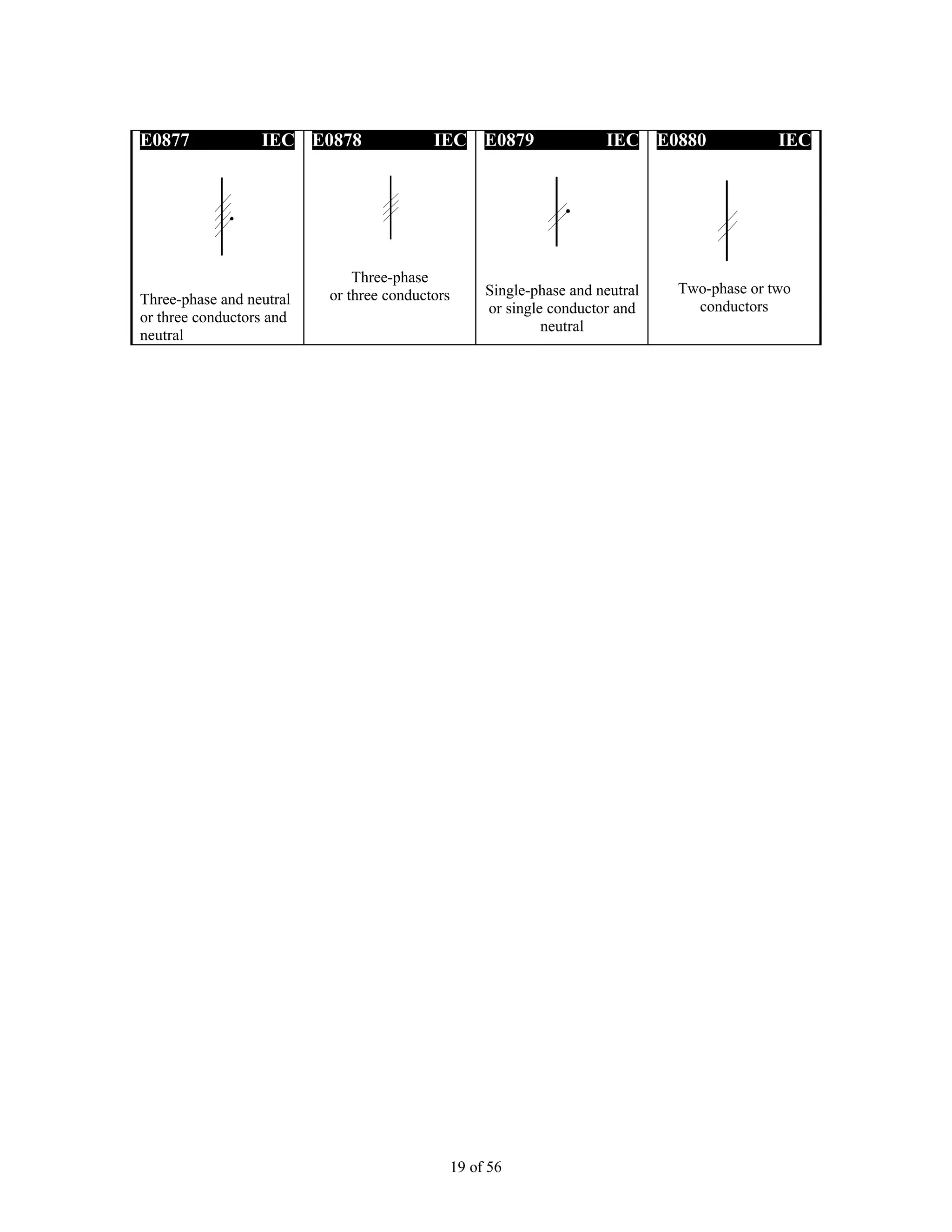 | E0877 IEC | E0878 IEC | E0879 IEC | E0880 IEC |
|---|---|---|---|
| Three-phase and neutral or three conductors and neutral | Three-phase or three conductors | Single-phase and neutral or single conductor and neutral | Two-phase or two conductors |

19 of 56