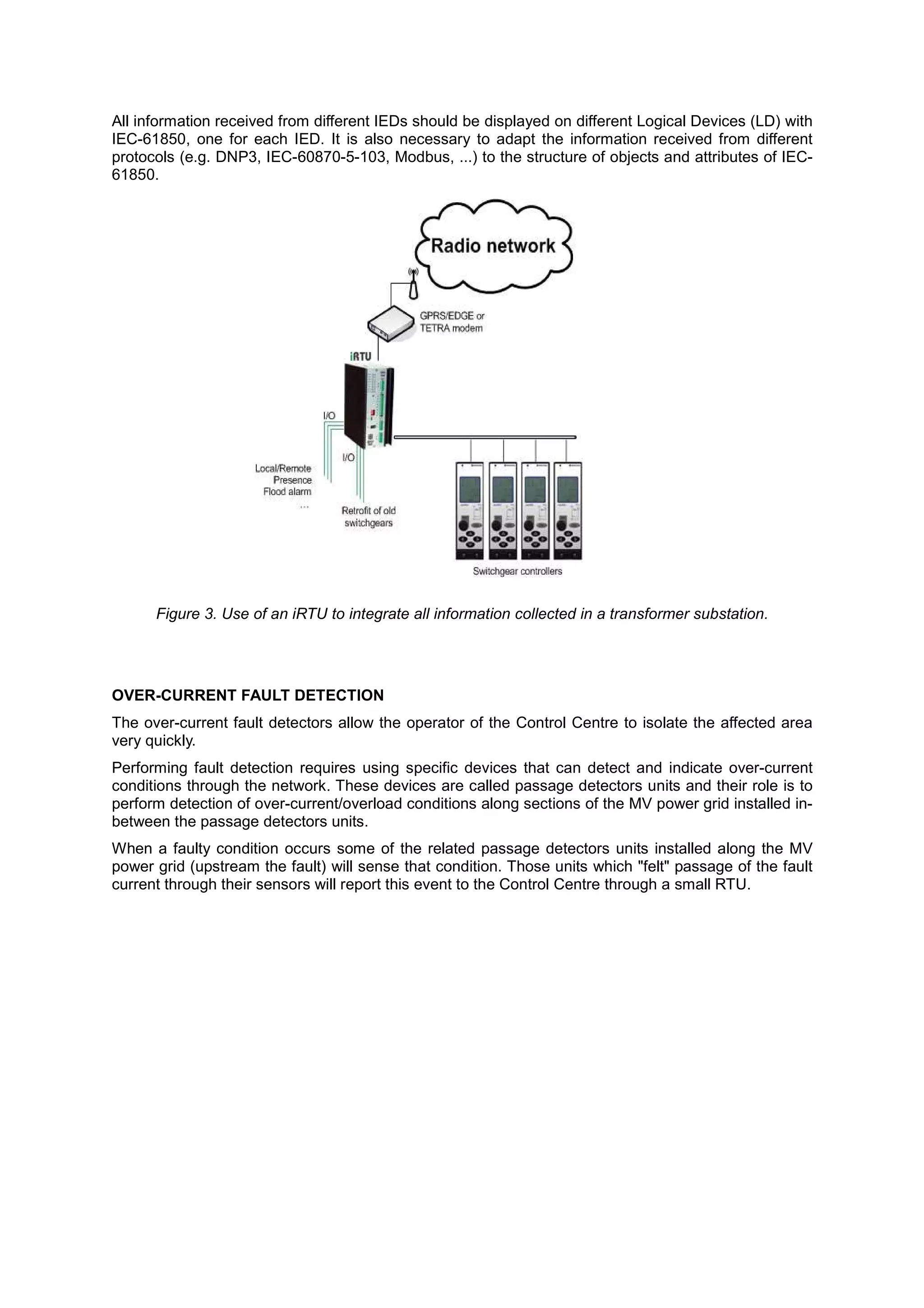 All information received from different IEDs should be displayed on different Logical Devices (LD) with IEC-61850, one for each IED. It is also necessary to adapt the information received from different protocols (e.g. DNP3, IEC-60870-5-103, Modbus, ...) to the structure of objects and attributes of IEC-61850.

Radio network

GPRS/EDGE or TETRA modem

iRTU

I/O

I/O

Local/Remote
Presence
Flood alarm
...

Retrofit of old switchgears

Switchgear controllers

Figure 3. Use of an iRTU to integrate all information collected in a transformer substation.

OVER-CURRENT FAULT DETECTION

The over-current fault detectors allow the operator of the Control Centre to isolate the affected area very quickly.

Performing fault detection requires using specific devices that can detect and indicate over-current conditions through the network. These devices are called passage detectors units and their role is to perform detection of over-current/overload conditions along sections of the MV power grid installed in-between the passage detectors units.

When a faulty condition occurs some of the related passage detectors units installed along the MV power grid (upstream the fault) will sense that condition. Those units which "felt" passage of the fault current through their sensors will report this event to the Control Centre through a small RTU.