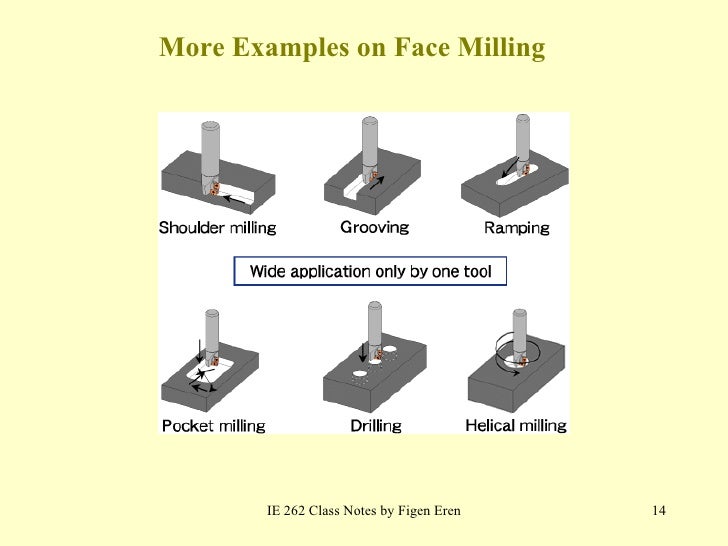 More Examples on Face Milling

Shoulder milling

Grooving

Ramping

Wide application only by one tool

Pocket milling

Drilling

Helical milling

IE 262 Class Notes by Figen Eren

14