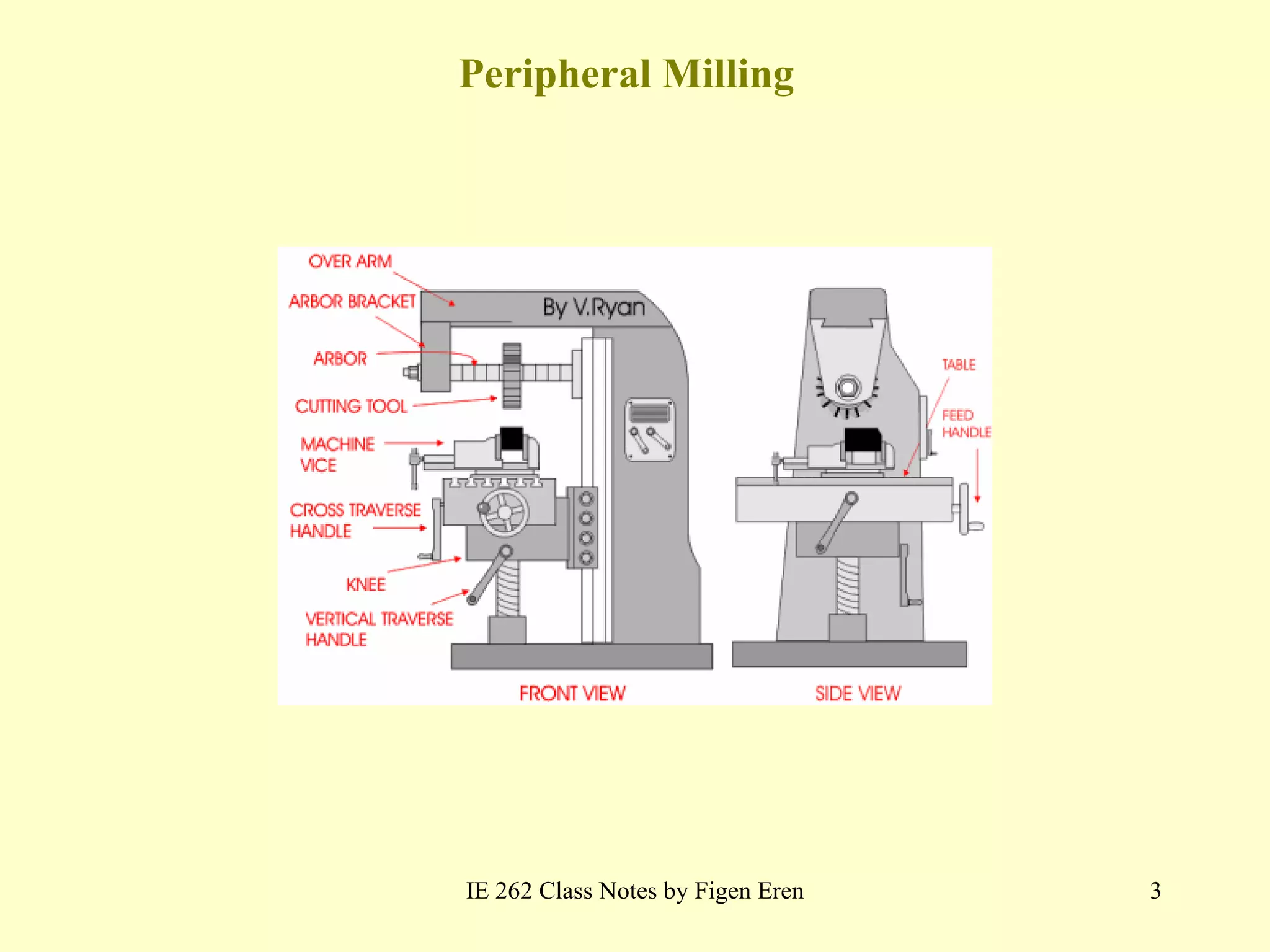 Peripheral Milling

OVER ARM
ARBOR BRACKET
By V.Ryan
ARBOR
CUTTING TOOL
MACHINE VICE
CROSS TRAVERSE HANDLE
KNEE
VERTICAL TRAVERSE HANDLE
TABLE
FEED HANDLE
FRONT VIEW
SIDE VIEW

IE 262 Class Notes by Figen Eren

3