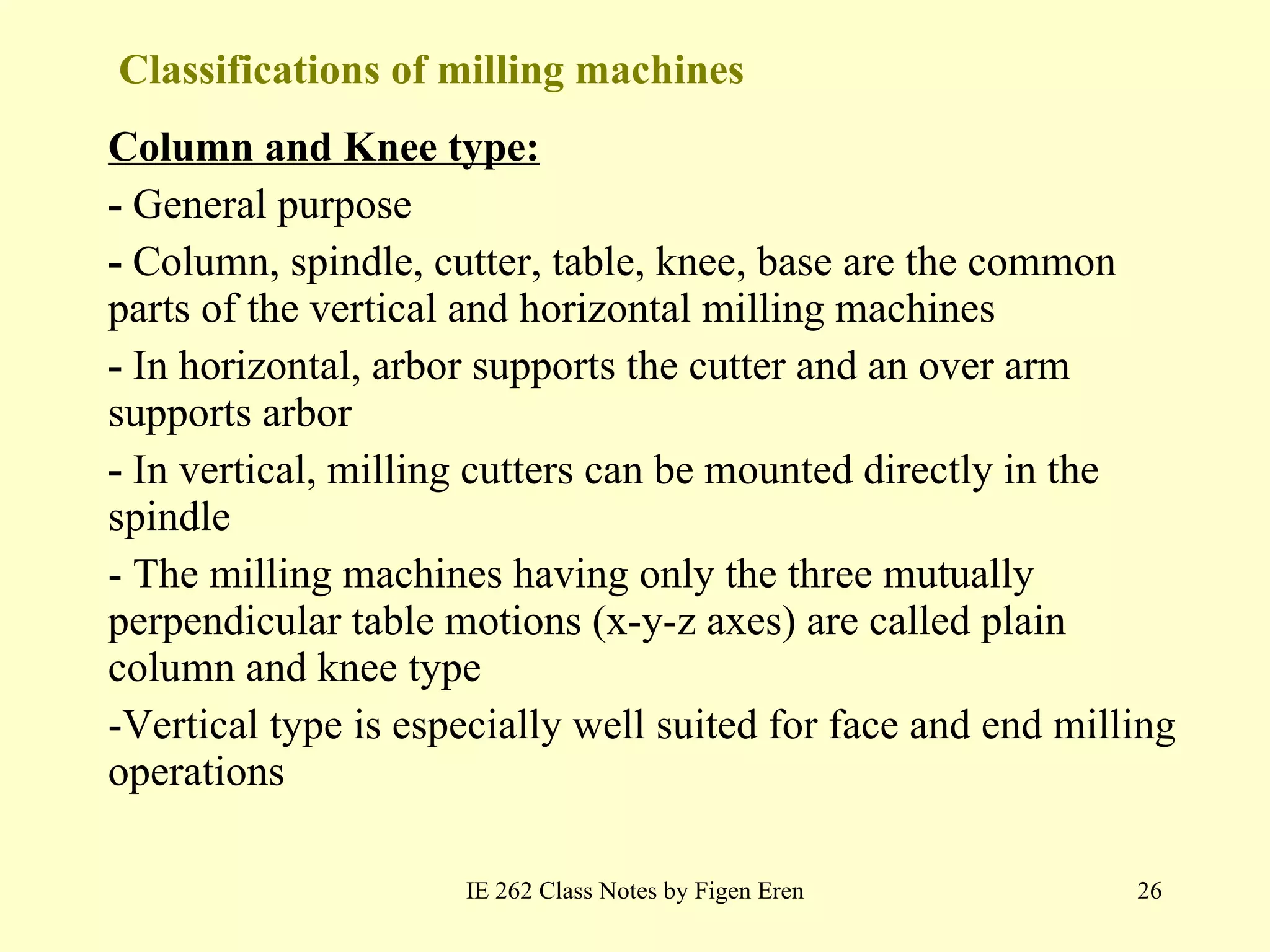 Classifications of milling machines

Column and Knee type:

- General purpose

- Column, spindle, cutter, table, knee, base are the common parts of the vertical and horizontal milling machines

- In horizontal, arbor supports the cutter and an over arm supports arbor

- In vertical, milling cutters can be mounted directly in the spindle

- The milling machines having only the three mutually perpendicular table motions (x-y-z axes) are called plain column and knee type

-Vertical type is especially well suited for face and end milling operations

IE 262 Class Notes by Figen Eren

26