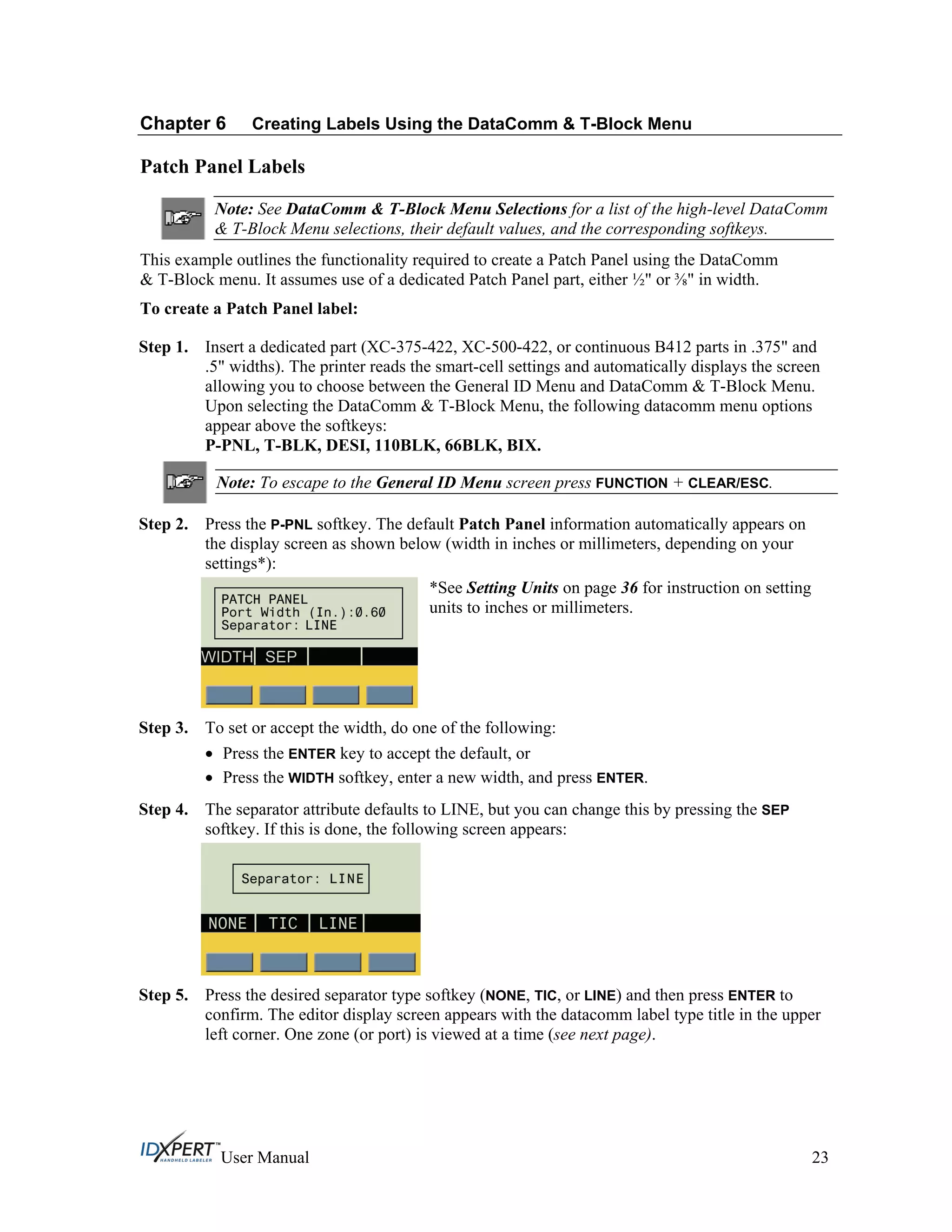 Chapter 6 Creating Labels Using the DataComm & T-Block Menu

Patch Panel Labels

Note: See DataComm & T-Block Menu Selections for a list of the high-level DataComm & T-Block Menu selections, their default values, and the corresponding softkeys.

This example outlines the functionality required to create a Patch Panel using the DataComm & T-Block menu. It assumes use of a dedicated Patch Panel part, either ½" or ⅜" in width.

To create a Patch Panel label:

Step 1. Insert a dedicated part (XC-375-422, XC-500-422, or continuous B412 parts in .375" and .5" widths). The printer reads the smart-cell settings and automatically displays the screen allowing you to choose between the General ID Menu and DataComm & T-Block Menu. Upon selecting the DataComm & T-Block Menu, the following datacomm menu options appear above the softkeys:
P-PNL, T-BLK, DESI, 110BLK, 66BLK, BIX.

Note: To escape to the General ID Menu screen press FUNCTION + CLEAR/ESC.

Step 2. Press the P-PNL softkey. The default Patch Panel information automatically appears on the display screen as shown below (width in inches or millimeters, depending on your settings*):

PATCH PANEL
Port Width (In.):0.60
Separator: LINE
WIDTH SEP

*See Setting Units on page 36 for instruction on setting units to inches or millimeters.

Step 3. To set or accept the width, do one of the following:
• Press the ENTER key to accept the default, or
• Press the WIDTH softkey, enter a new width, and press ENTER.

Step 4. The separator attribute defaults to LINE, but you can change this by pressing the SEP softkey. If this is done, the following screen appears:

Separator: LINE
NONE TIC LINE

Step 5. Press the desired separator type softkey (NONE, TIC, or LINE) and then press ENTER to confirm. The editor display screen appears with the datacomm label type title in the upper left corner. One zone (or port) is viewed at a time (see next page).

IDXPERT™ HANDHELD LABELER User Manual 23